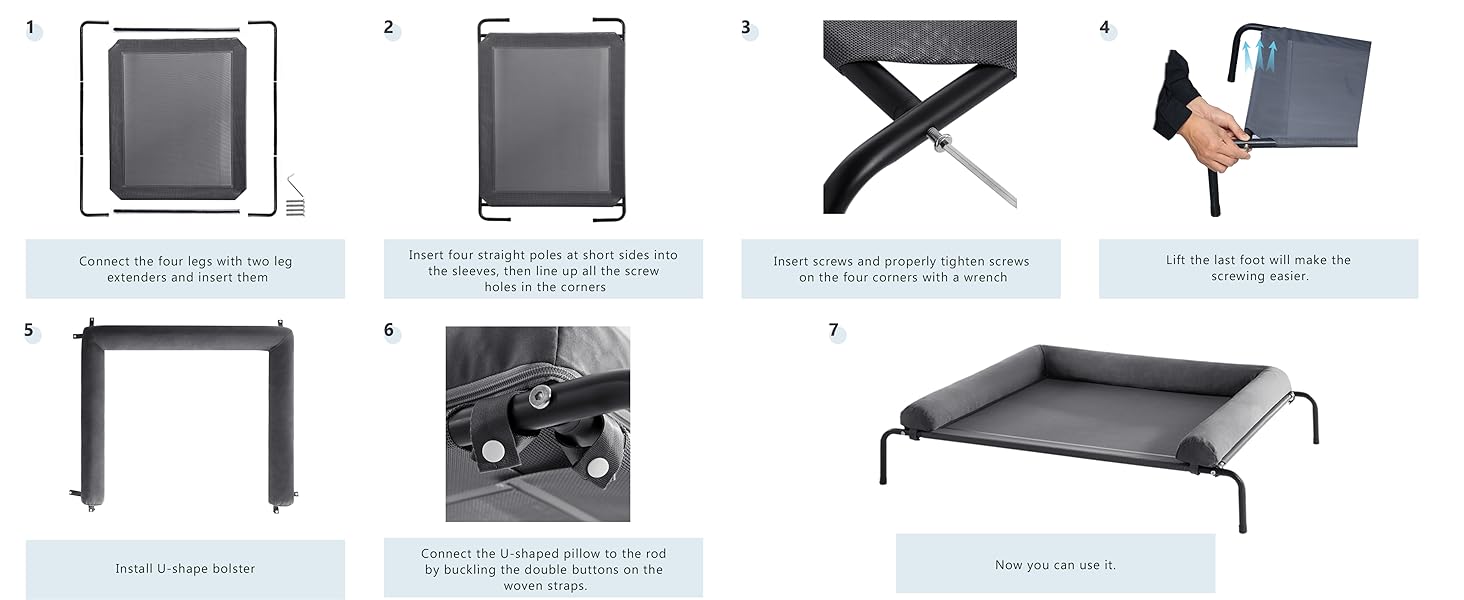 1

Connect the four legs with two leg extenders and insert them

2

Insert four straight poles at short sides into the sleeves, then line up all the screw holes in the corners

3

Insert screws and properly tighten screws on the four corners with a wrench

4

Lift the last foot will make the screwing easier.

5

Install U-shape bolster

6

Connect the U-shaped pillow to the rod by buckling the double buttons on the woven straps.

7

Now you can use it.