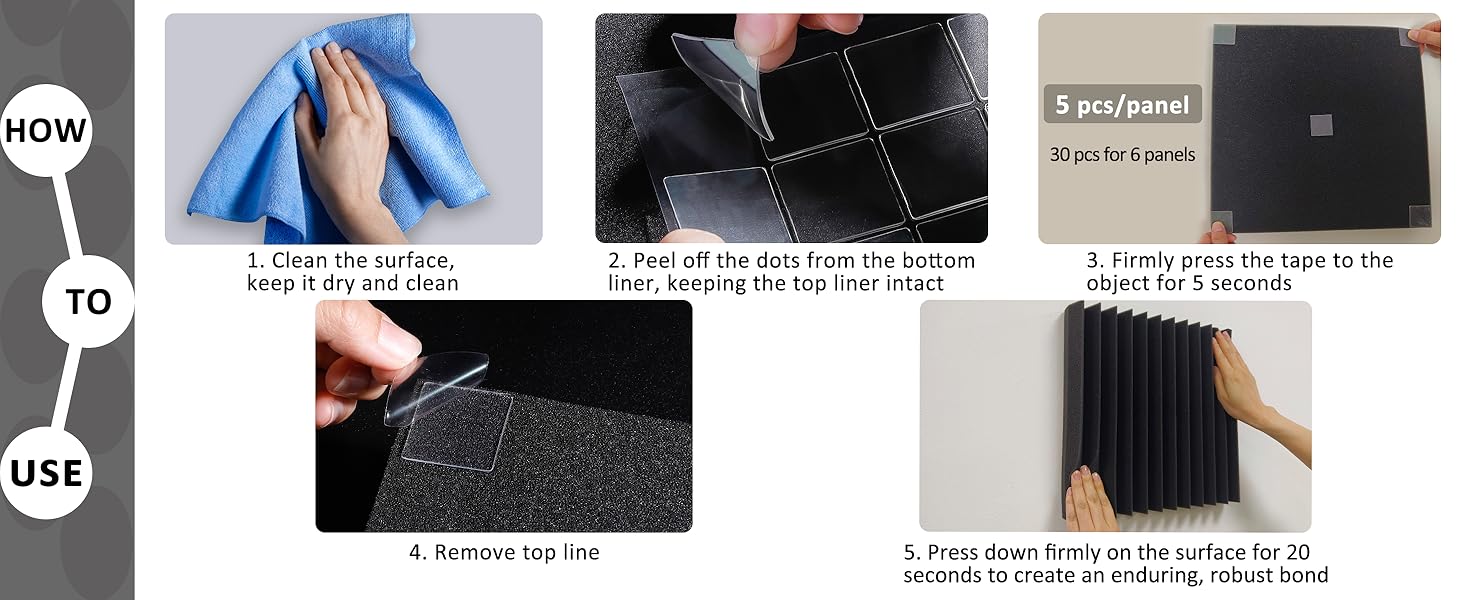 HOW

TO

USE

1. Clean the surface, keep it dry and clean

2. Peel off the dots from the bottom liner, keeping the top liner intact

5 pcs/panel

30 pcs for 6 panels

3. Firmly press the tape to the object for 5 seconds

4. Remove top line

5. Press down firmly on the surface for 20 seconds to create an enduring, robust bond