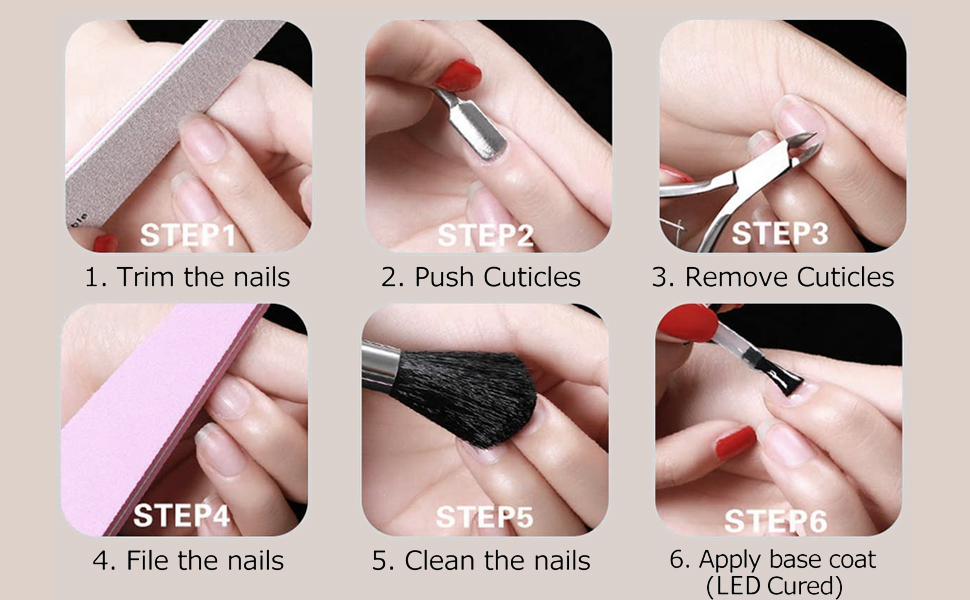 STEP1
1. Trim the nails

STEP2
2. Push Cuticles

STEP3
3. Remove Cuticles

STEP4
4. File the nails

STEP5
5. Clean the nails

STEP6
6. Apply base coat (LED Cured)