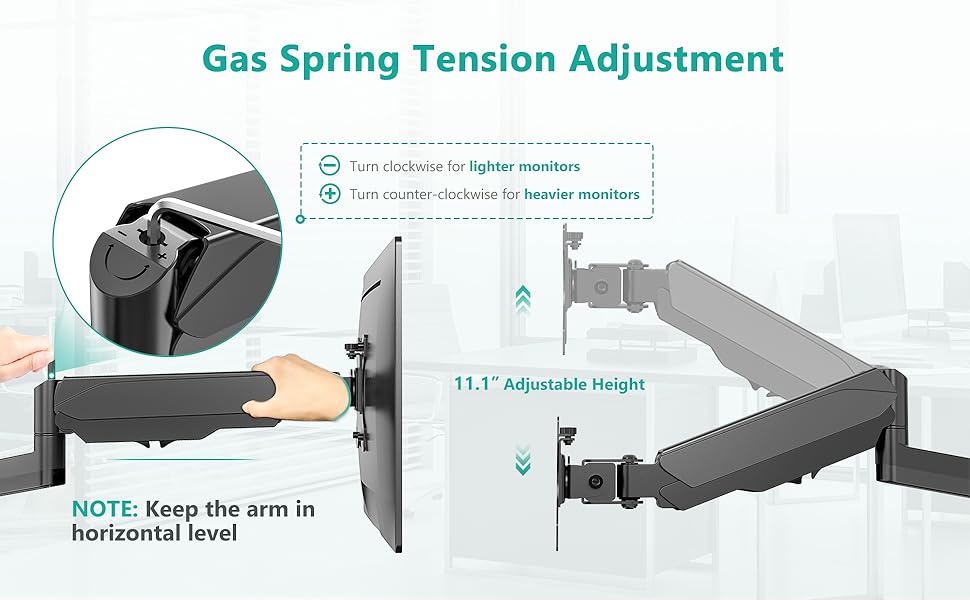 Gas Spring Tension Adjustment

Turn clockwise for lighter monitors
Turn counter-clockwise for heavier monitors

11.1″ Adjustable Height

NOTE: Keep the arm in horizontal level