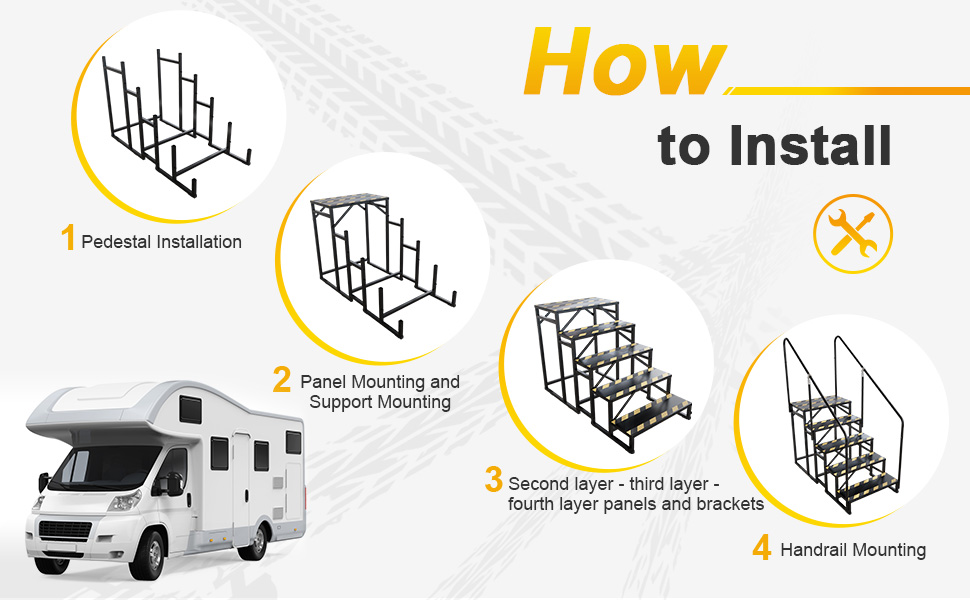 How
to Install

1 Pedestal Installation

2 Panel Mounting and Support Mounting

3 Second layer - third layer - fourth layer panels and brackets

4 Handrail Mounting