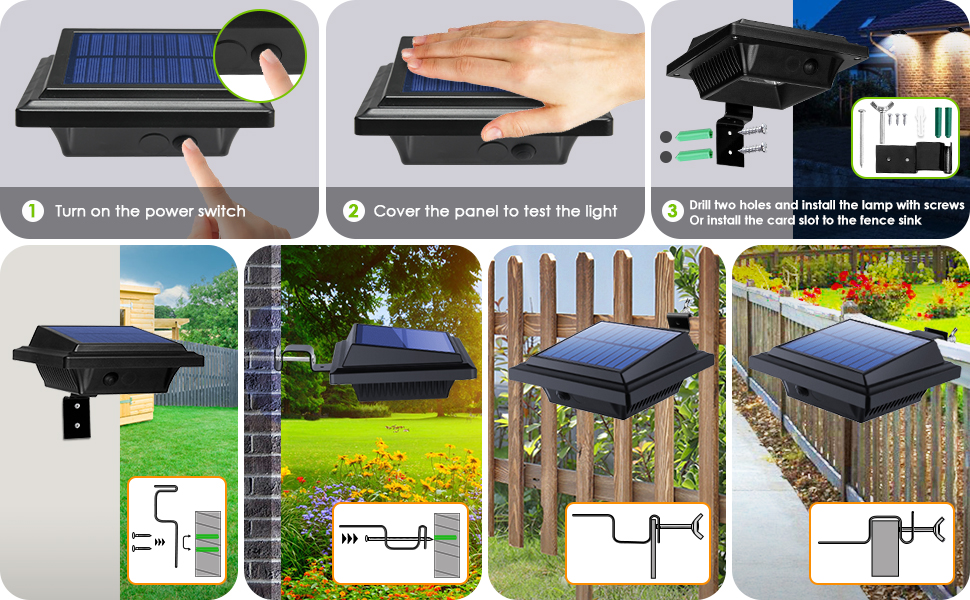 1 Turn on the power switch

2 Cover the panel to test the light

3 Drill two holes and install the lamp with screws
Or install the card slot to the fence sink