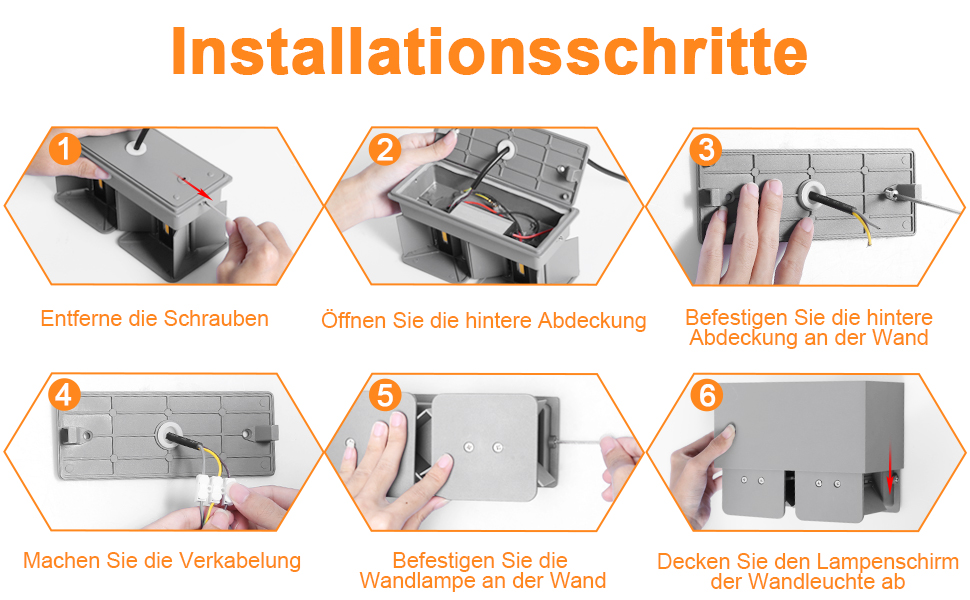 Installationsschritte

1

Entferne die Schrauben

2

Öffnen Sie die hintere Abdeckung

3

Befestigen Sie die hintere Abdeckung an der Wand

4

Machen Sie die Verkabelung

5

Befestigen Sie die Wandlampe an der Wand

6

Decken Sie den Lampenschirm der Wandleuchte ab