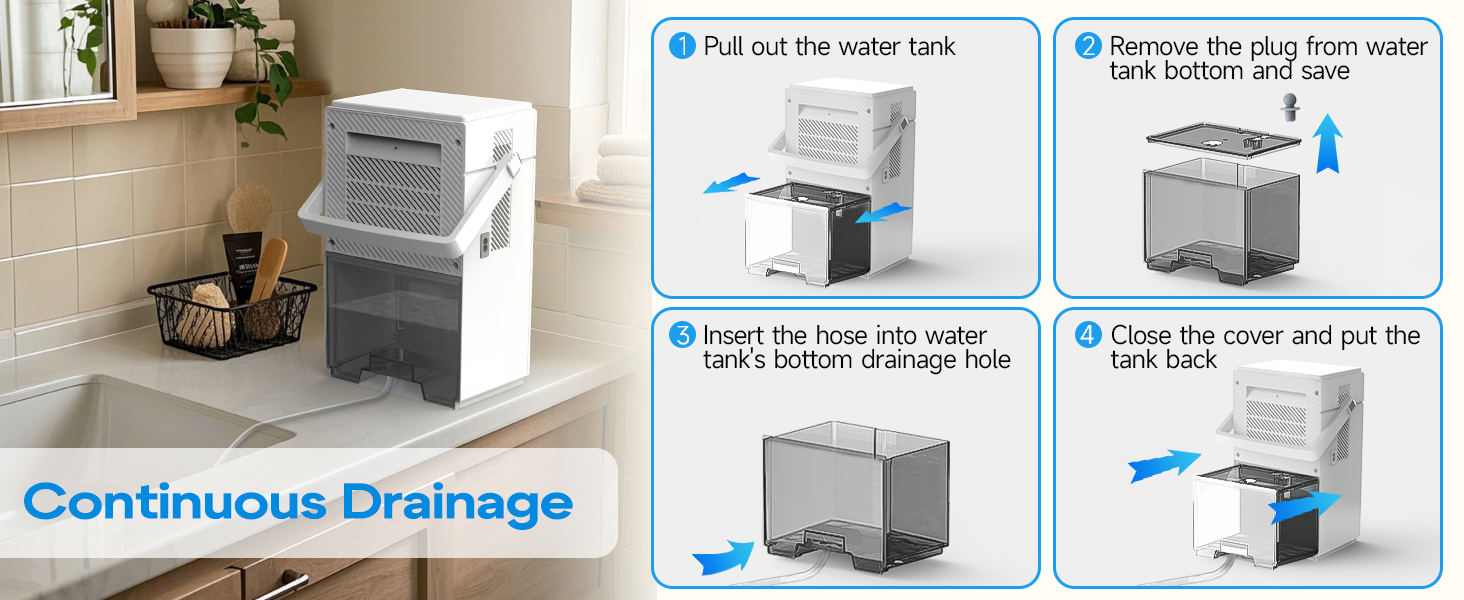 Continuous Drainage

1 Pull out the water tank

2 Remove the plug from water tank bottom and save

3 Insert the hose into water tank's bottom drainage hole

4 Close the cover and put the tank back