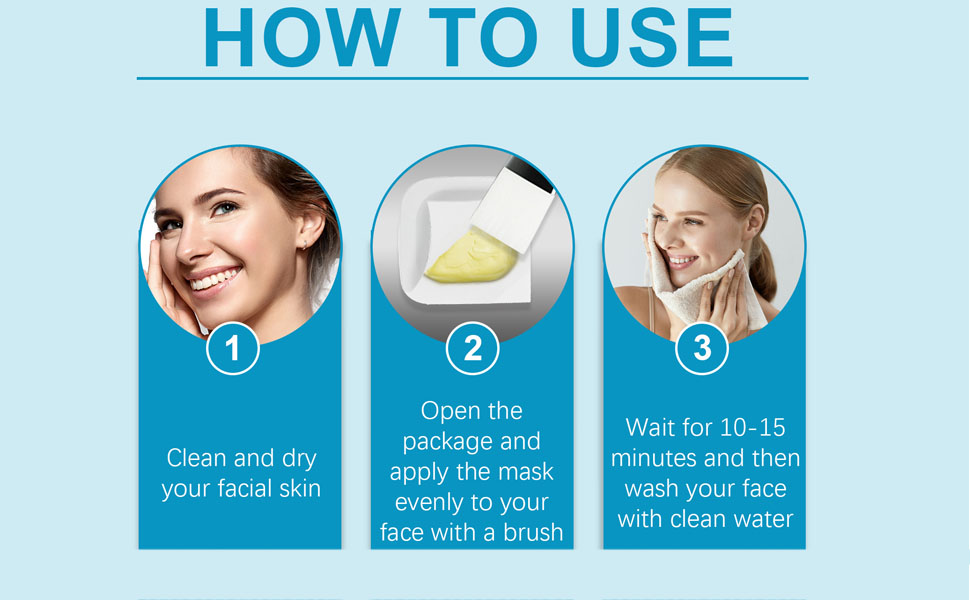 HOW TO USE

1

Clean and dry your facial skin

2

Open the package and apply the mask evenly to your face with a brush

3

Wait for 10-15 minutes and then wash your face with clean water