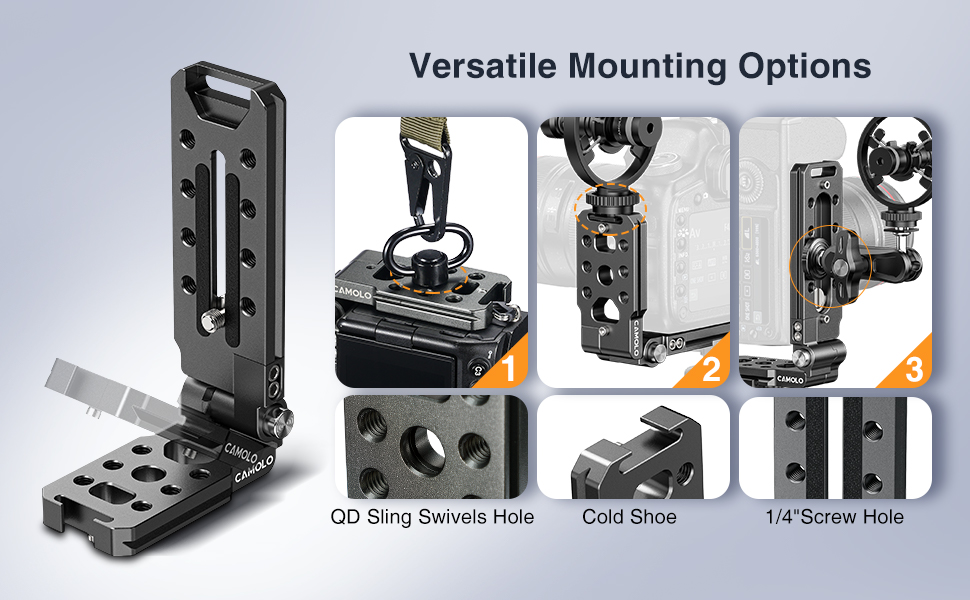 Versatile Mounting Options

CAMOLO
CAMOLO

CAMOLO
1

CAMOLO
2

CAMOLO
3

QD Sling Swivels Hole

Cold Shoe

1/4"Screw Hole