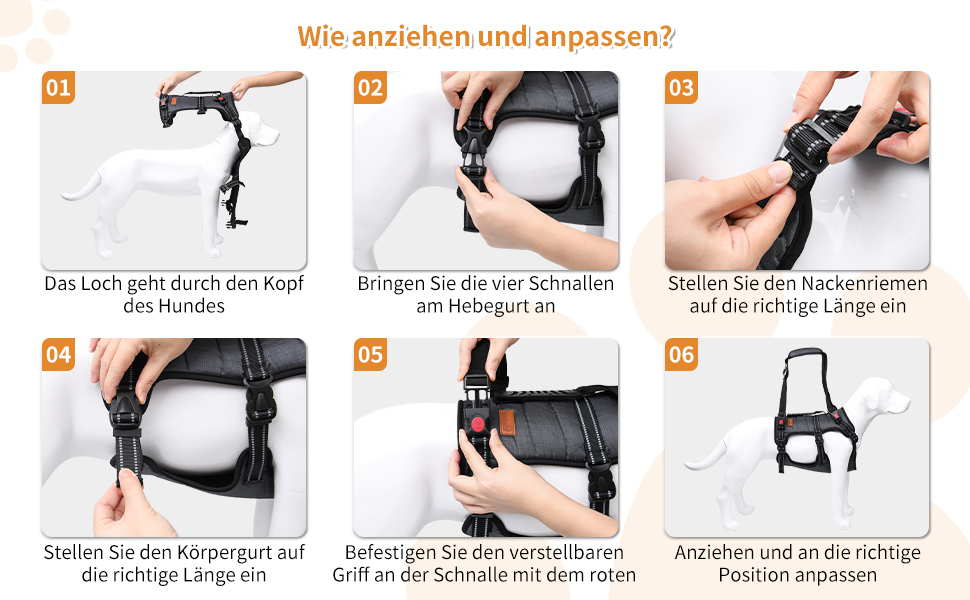 Wie anziehen und anpassen?

01

Das Loch geht durch den Kopf des Hundes

02

Bringen Sie die vier Schnallen am Hebegurt an

03

Stellen Sie den Nackenriemen auf die richtige Länge ein

04

Stellen Sie den Körpergurt auf die richtige Länge ein

05

Befestigen Sie den verstellbaren Griff an der Schnalle mit dem roten

06

Anziehen und an die richtige Position anpassen