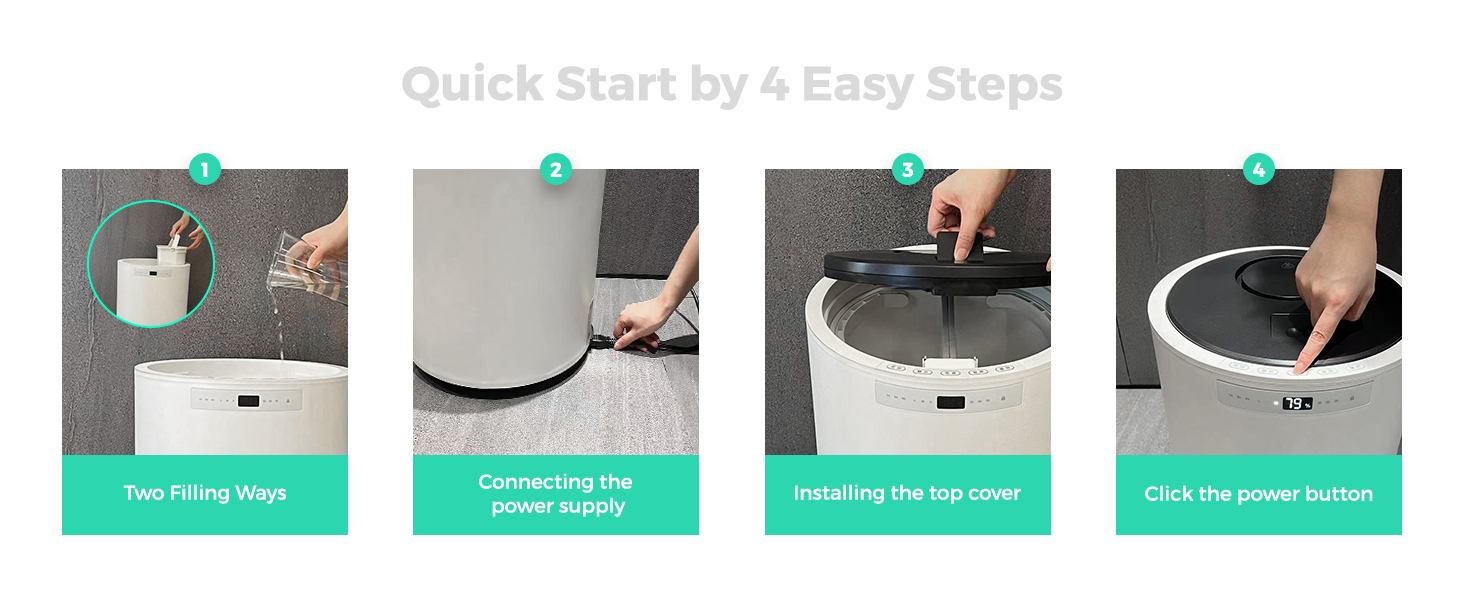 Quick Start by 4 Easy Steps

1

Two Filling Ways

2

Connecting the power supply

3

Installing the top cover

4

79 %

Click the power button