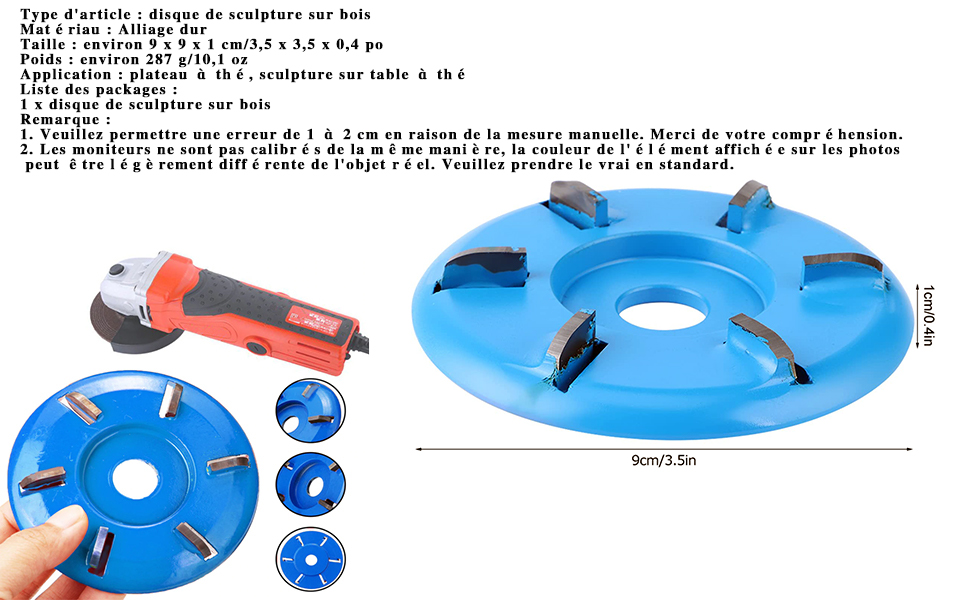 Type d'article : disque de sculpture sur bois
Mat é riau : Alliage dur
Taille : environ 9 x 9 x 1 cm/3,5 x 3,5 x 0,4 po
Poids : environ 287 g/10,1 oz
Application : plateau à th é , sculpture sur table à th é
Liste des packages :
1 x disque de sculpture sur bois
Remarque :
1. Veuillez permettre une erreur de 1 à 2 cm en raison de la mesure manuelle. Merci de votre compr é hension.
2. Les moniteurs ne sont pas calibr é s de la m ê me mani è re, la couleur de l' é l é ment affich é e sur les photos peut ê tre l é g è rement diff é rente de l'objet r é el. Veuillez prendre le vrai en standard.

1cm/0.4in

9cm/3.5in