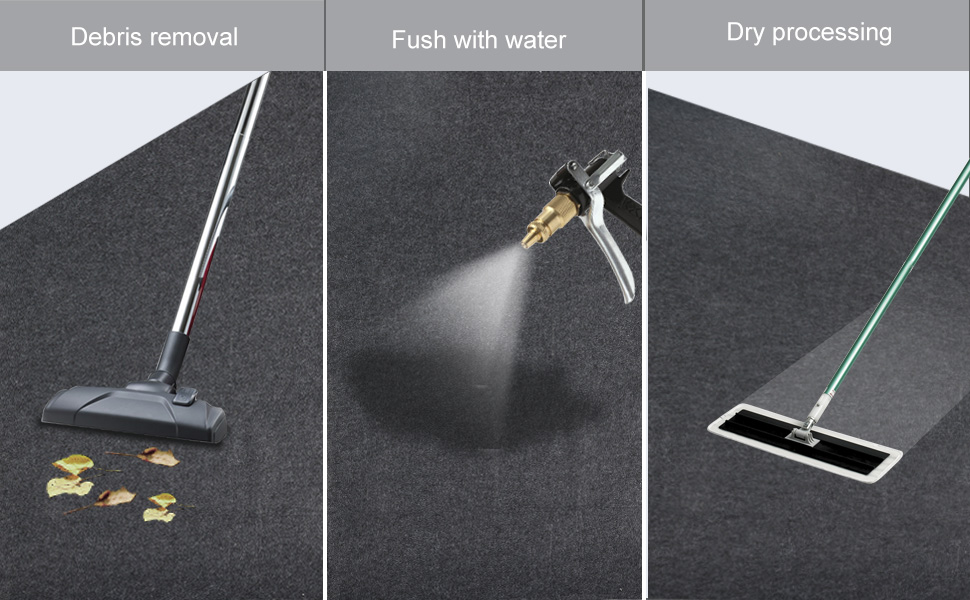 Debris removal

Fush with water

Dry processing