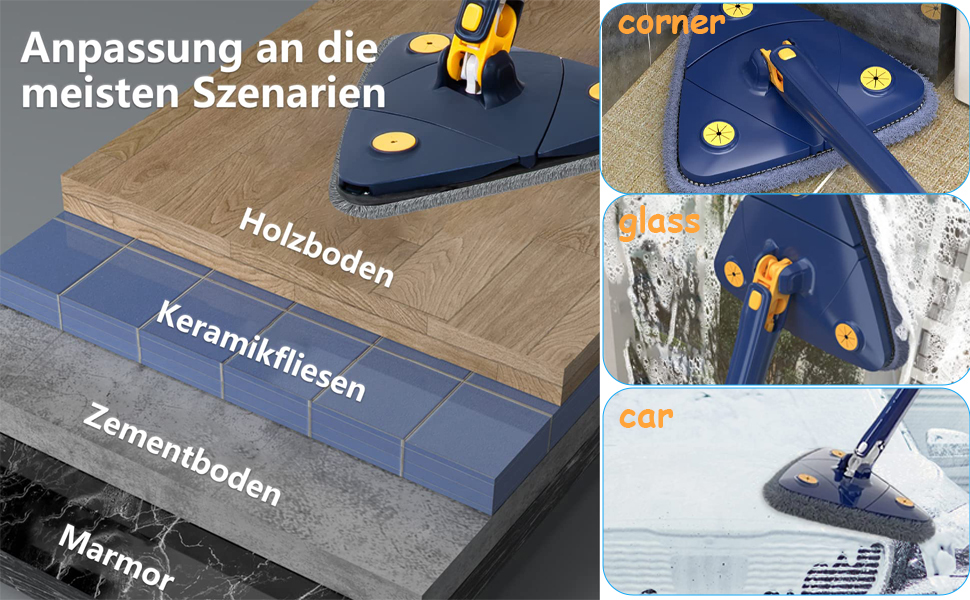 Anpassung an die meisten Szenarien

Holzboden

Keramikfliesen

Zementboden

Marmor

corner

glass

car