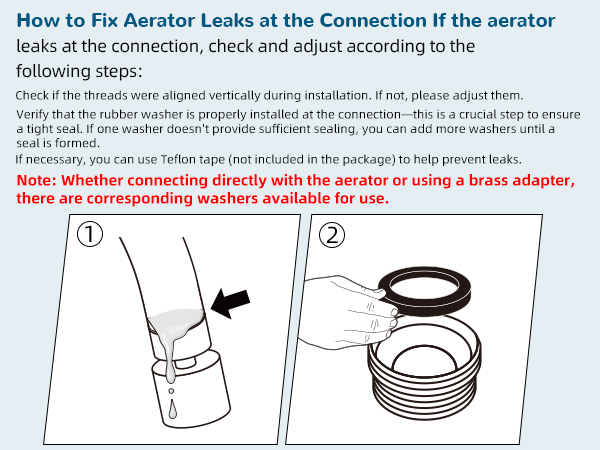 How to Fix Aerator Leaks at the Connection If the aerator leaks at the connection, check and adjust according to the following steps:

Check if the threads were aligned vertically during installation. If not, please adjust them.

Verify that the rubber washer is properly installed at the connection—this is a crucial step to ensure a tight seal. If one washer doesn't provide sufficient sealing, you can add more washers until a seal is formed.

If necessary, you can use Teflon tape (not included in the package) to help prevent leaks.

Note: Whether connecting directly with the aerator or using a brass adapter, there are corresponding washers available for use.

①

②