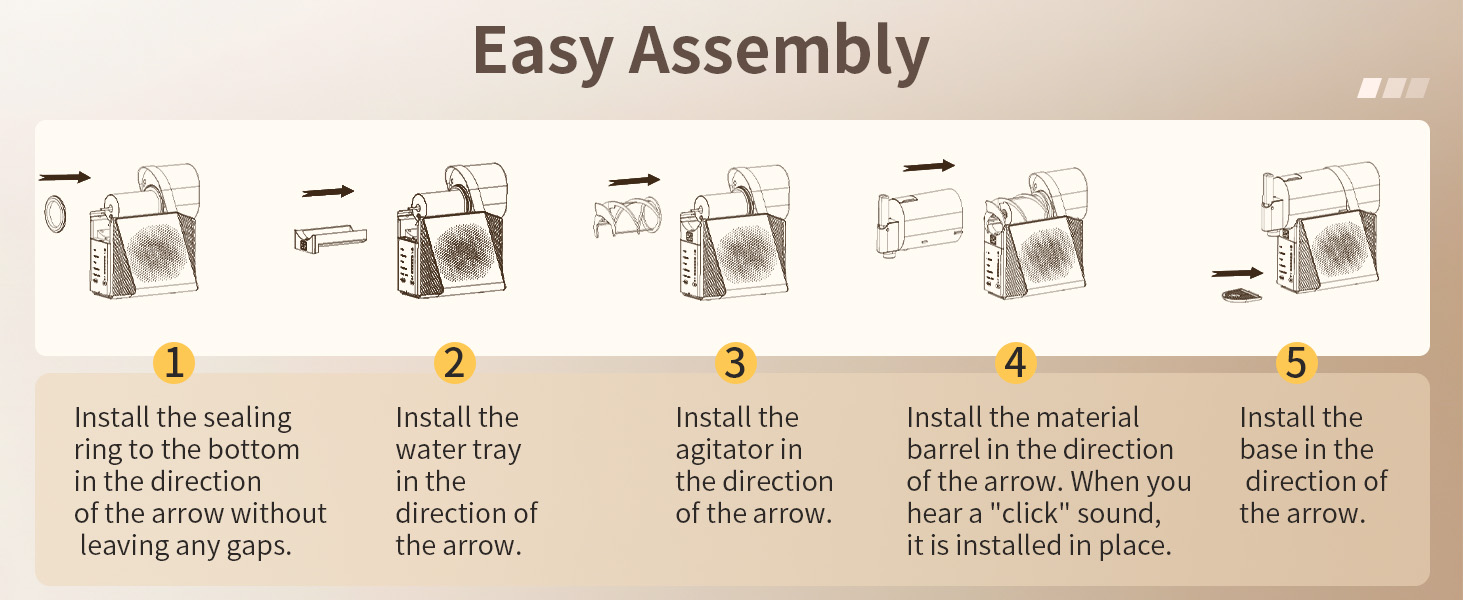 Easy Assembly

1

Install the sealing ring to the bottom in the direction of the arrow without leaving any gaps.

2

Install the water tray in the direction of the arrow.

3

Install the agitator in the direction of the arrow.

4

Install the material barrel in the direction of the arrow. When you hear a "click" sound, it is installed in place.

5

Install the base in the direction of the arrow.