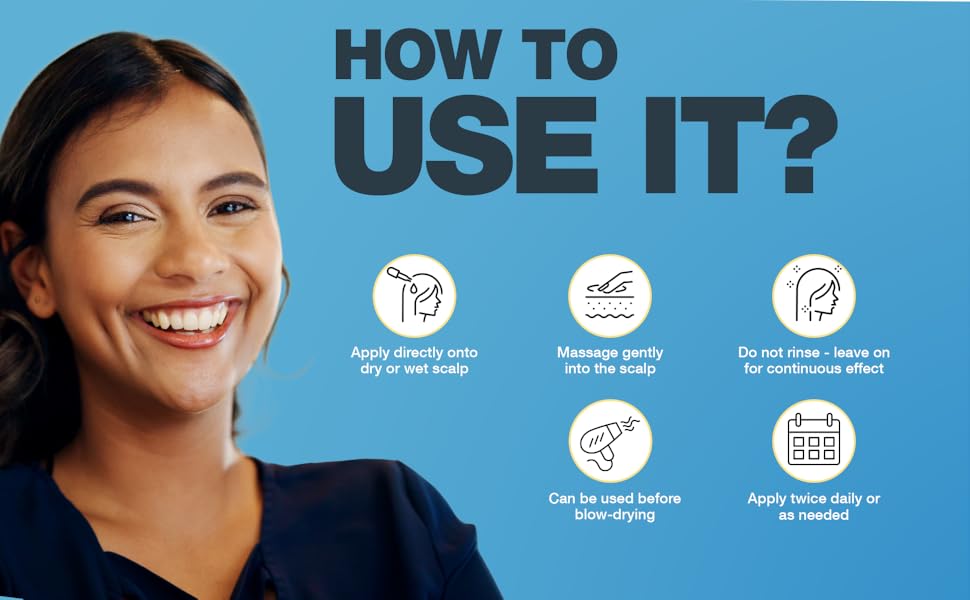 HOW TO USE IT?

Apply directly onto dry or wet scalp

Massage gently into the scalp

Do not rinse - leave on for continuous effect

Can be used before blow-drying

Apply twice daily or as needed