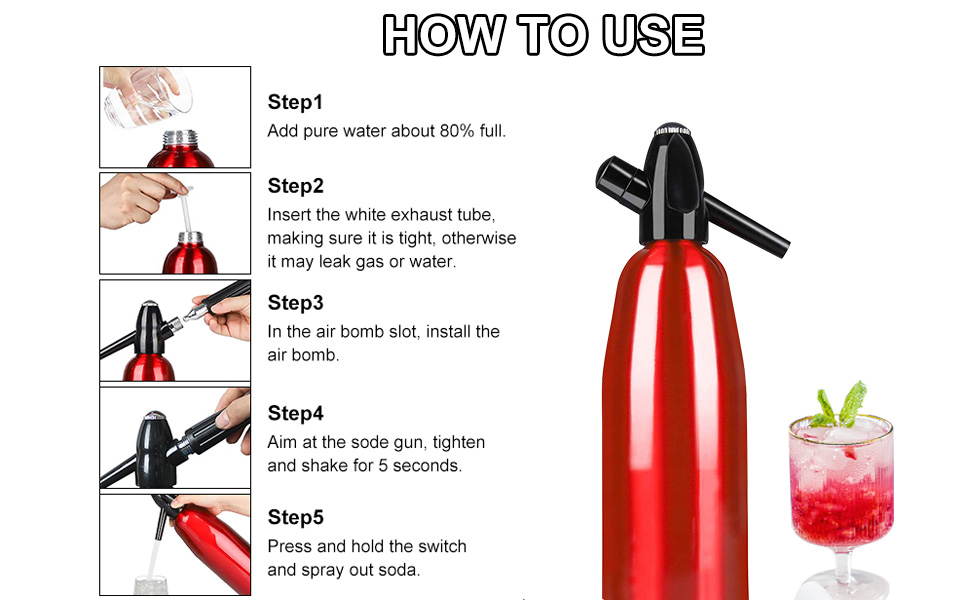 HOW TO USE

Step1
Add pure water about 80% full.

Step2
Insert the white exhaust tube, making sure it is tight, otherwise it may leak gas or water.

Step3
In the air bomb slot, install the air bomb.

Step4
Aim at the sode gun, tighten and shake for 5 seconds.

Step5
Press and hold the switch and spray out soda.