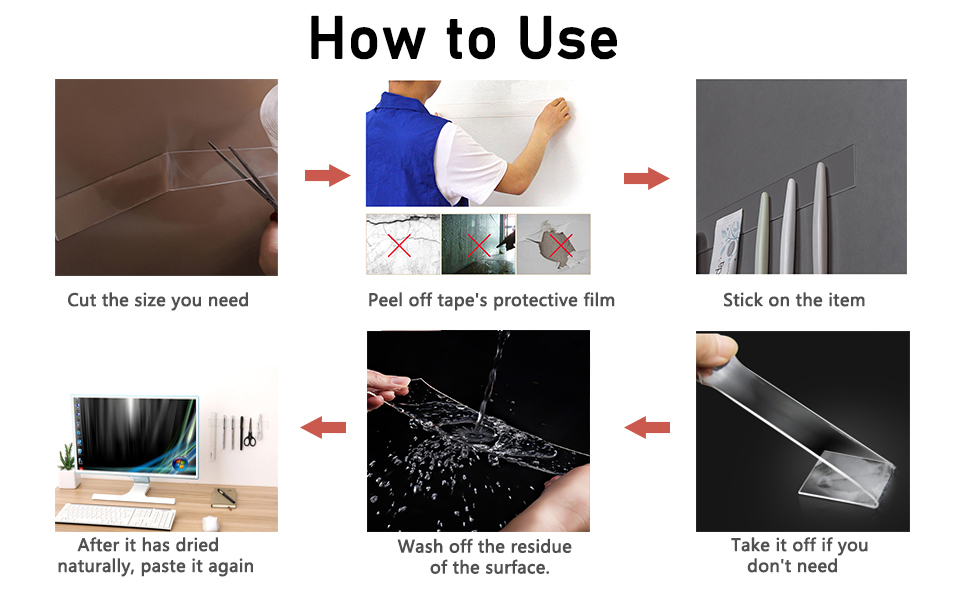 How to Use

Cut the size you need

Peel off tape's protective film

Stick on the item

Take it off if you don't need

Wash off the residue of the surface.

After it has dried naturally, paste it again