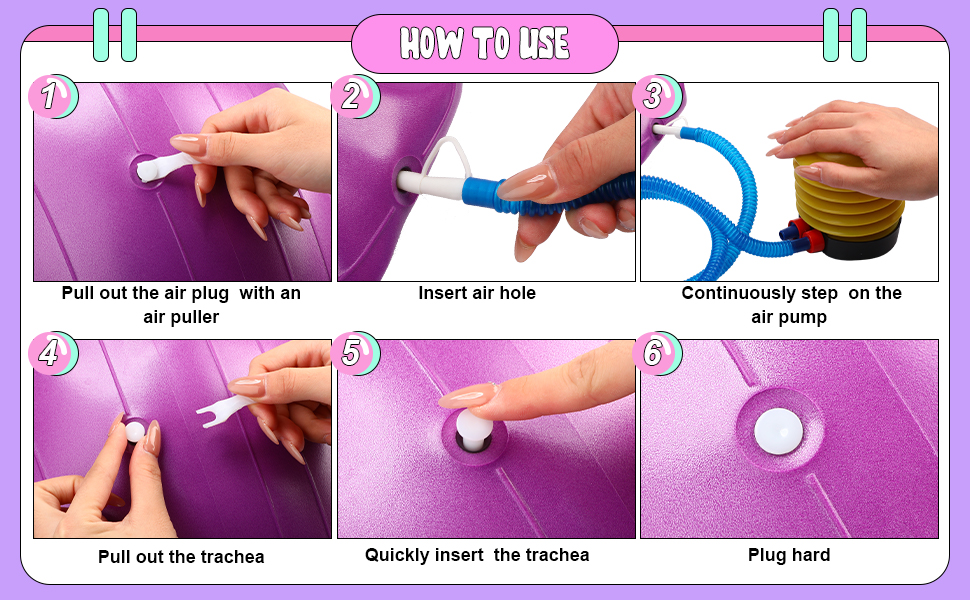 HOW TO USE

1

Pull out the air plug with an air puller

2

Insert air hole

3

Continuously step on the air pump

4

Pull out the trachea

5

Quickly insert the trachea

6

Plug hard