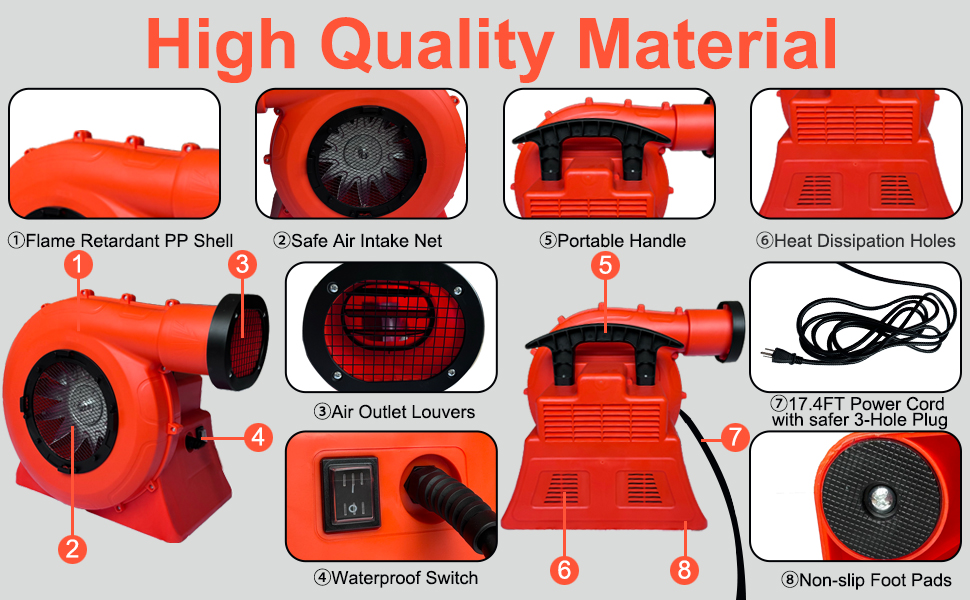 High Quality Material

①Flame Retardant PP Shell

②Safe Air Intake Net

⑤Portable Handle

⑥Heat Dissipation Holes

1

3

4

2

③Air Outlet Louvers

④Waterproof Switch

5

7

6

8

⑦17.4FT Power Cord with safer 3-Hole Plug

⑧Non-slip Foot Pads