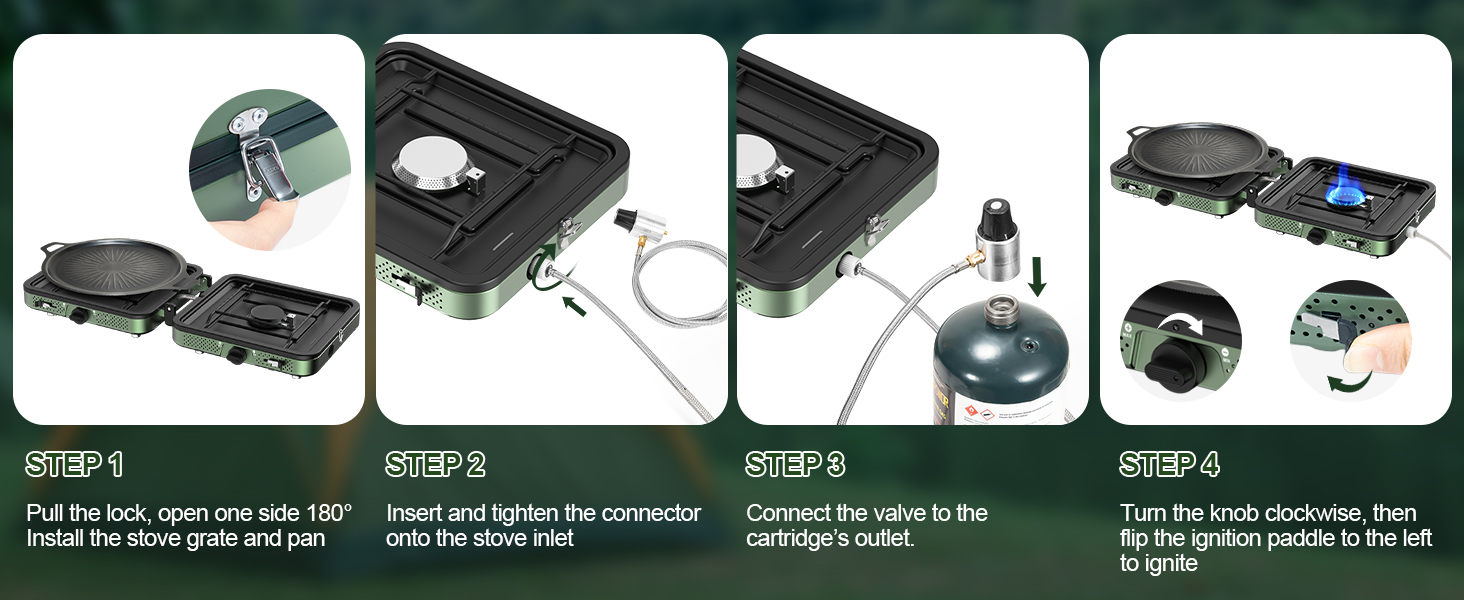 STEP 1

Pull the lock, open one side 180°
Install the stove grate and pan

STEP 2

Insert and tighten the connector onto the stove inlet

STEP 3

Connect the valve to the cartridge's outlet.

STEP 4

Turn the knob clockwise, then flip the ignition paddle to the left to ignite