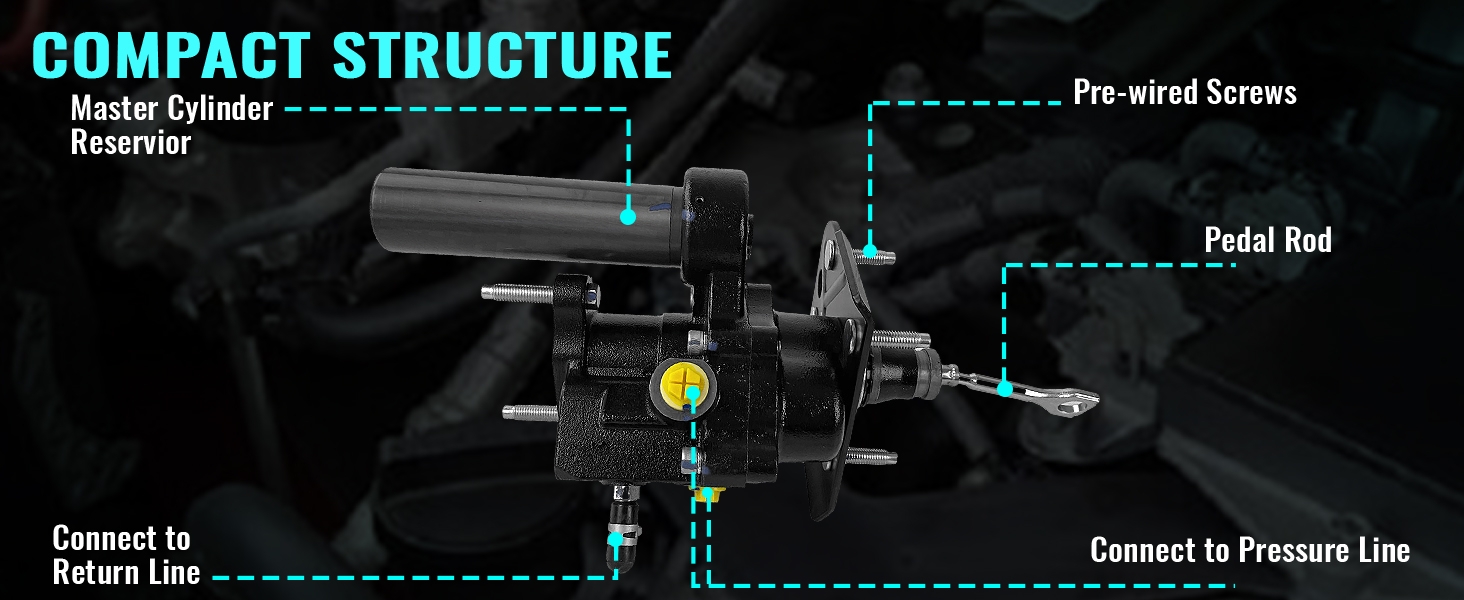 COMPACT STRUCTURE

Master Cylinder Reservior

Pre-wired Screws

Pedal Rod

Connect to Return Line

Connect to Pressure Line