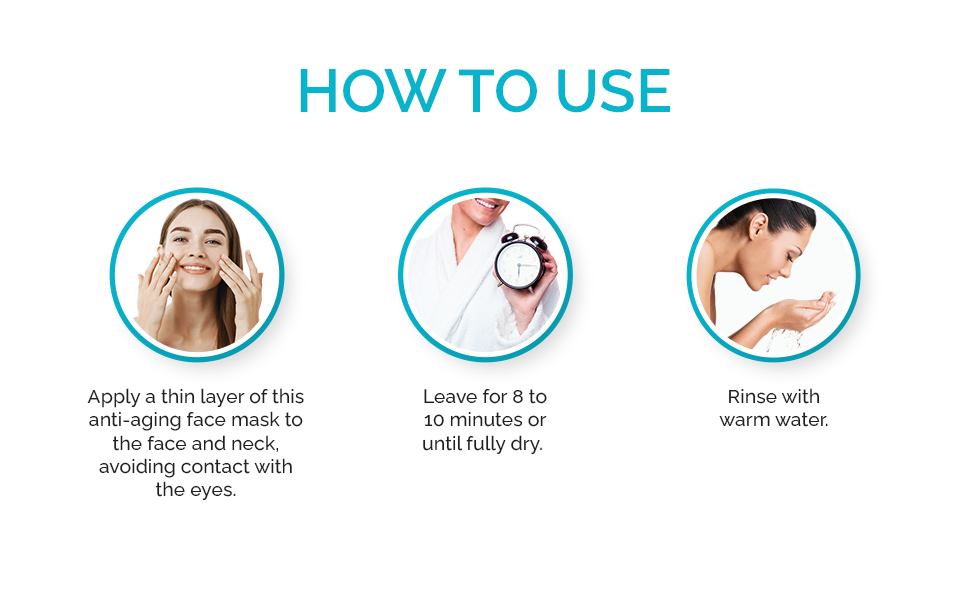 HOW TO USE

Apply a thin layer of this anti-aging face mask to the face and neck, avoiding contact with the eyes.

Leave for 8 to 10 minutes or until fully dry.

Rinse with warm water.