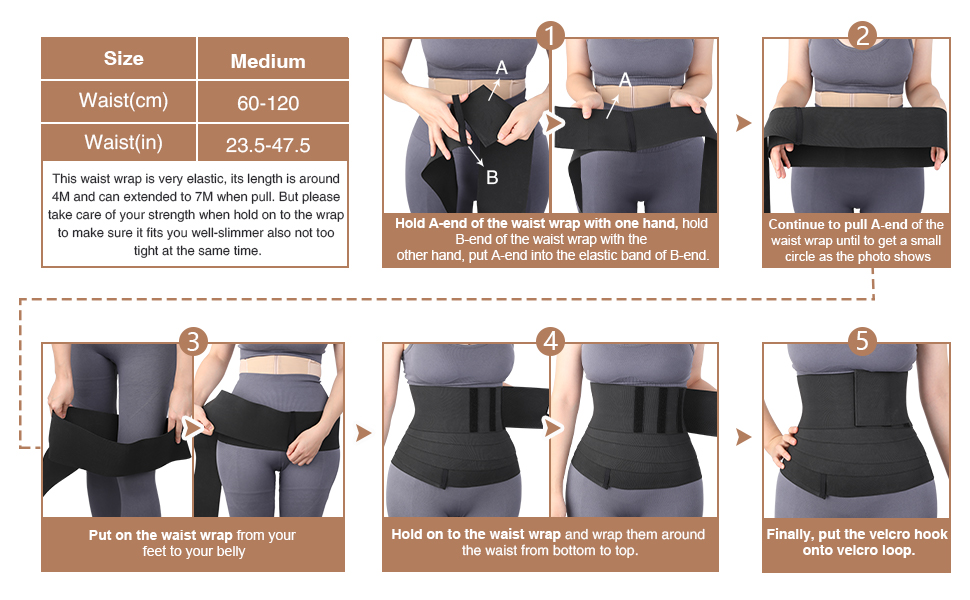 | Size | Medium |
|---|---|
| Waist(cm) | 60-120 |
| Waist(in) | 23.5-47.5 |

This waist wrap is very elastic, its length is around 4M and can extended to 7M when pull. But please take care of your strength when hold on to the wrap to make sure it fits you well-slimmer also not too tight at the same time.

1

A

B

A

Hold A-end of the waist wrap with one hand, hold B-end of the waist wrap with the other hand, put A-end into the elastic band of B-end.

2

Continue to pull A-end of the waist wrap until to get a small circle as the photo shows

3

Put on the waist wrap from your feet to your belly

4

Hold on to the waist wrap and wrap them around the waist from bottom to top.

5

Finally, put the velcro hook onto velcro loop.