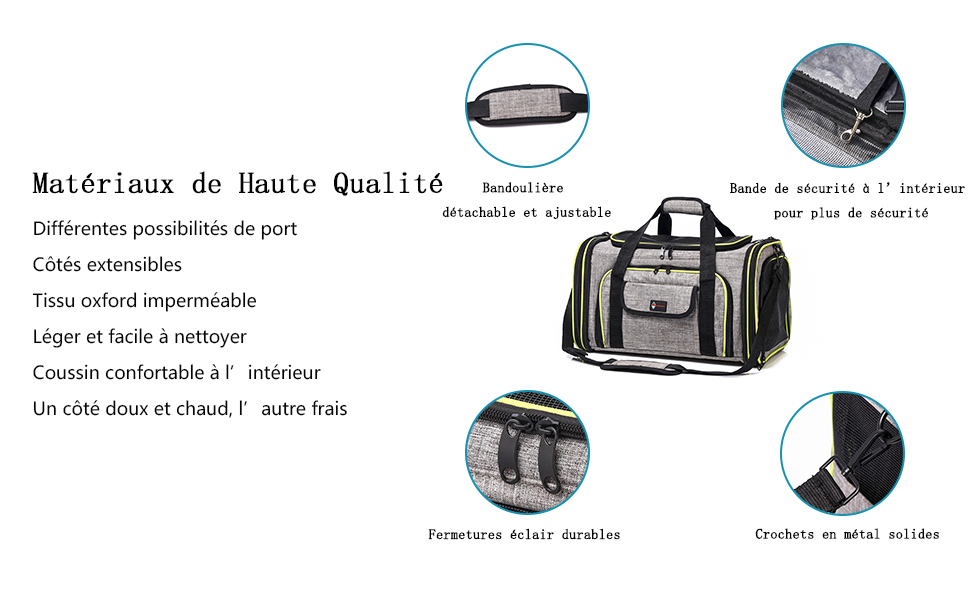 Matériaux de Haute Qualité

Différentes possibilités de port

Côtés extensibles

Tissu oxford imperméable

Léger et facile à nettoyer

Coussin confortable à l' intérieur

Un côté doux et chaud, l' autre frais

Bandoulière détachable et ajustable

Bande de sécurité à l' intérieur pour plus de sécurité

Fermetures éclair durables

Crochets en métal solides