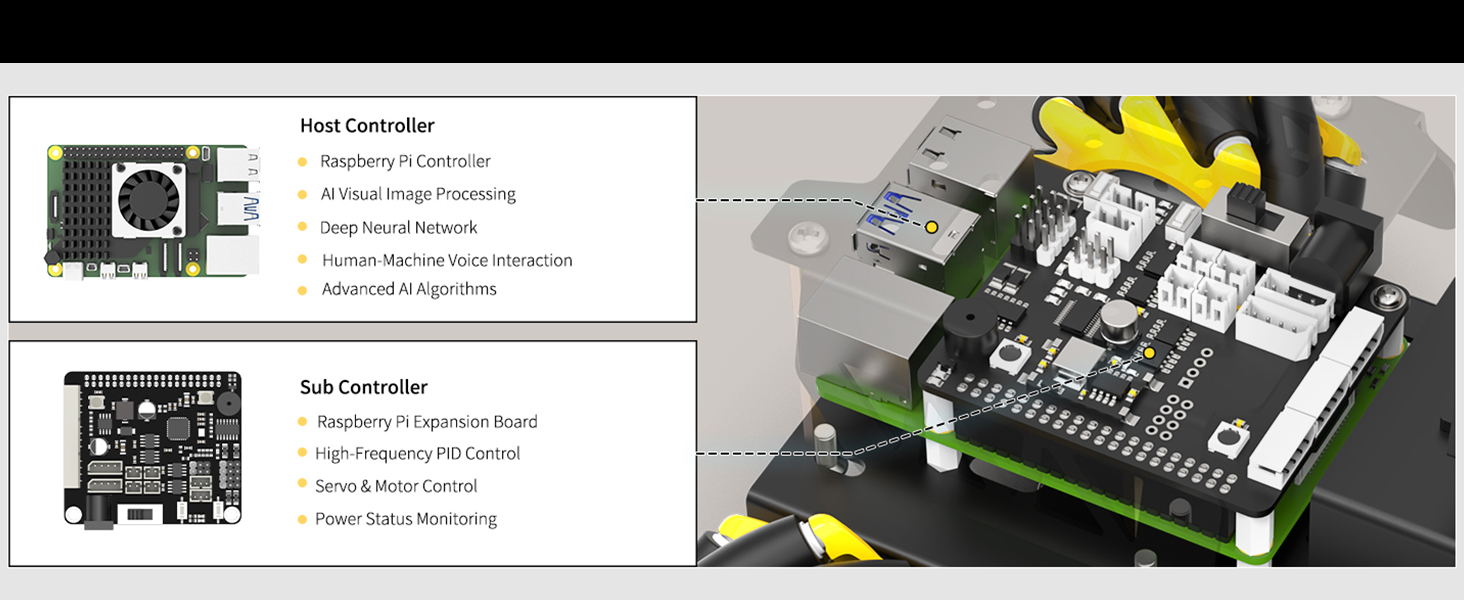 Host Controller

Raspberry Pi Controller

AI Visual Image Processing

Deep Neural Network

Human-Machine Voice Interaction

Advanced AI Algorithms

Sub Controller

Raspberry Pi Expansion Board

High-Frequency PID Control

Servo & Motor Control

Power Status Monitoring