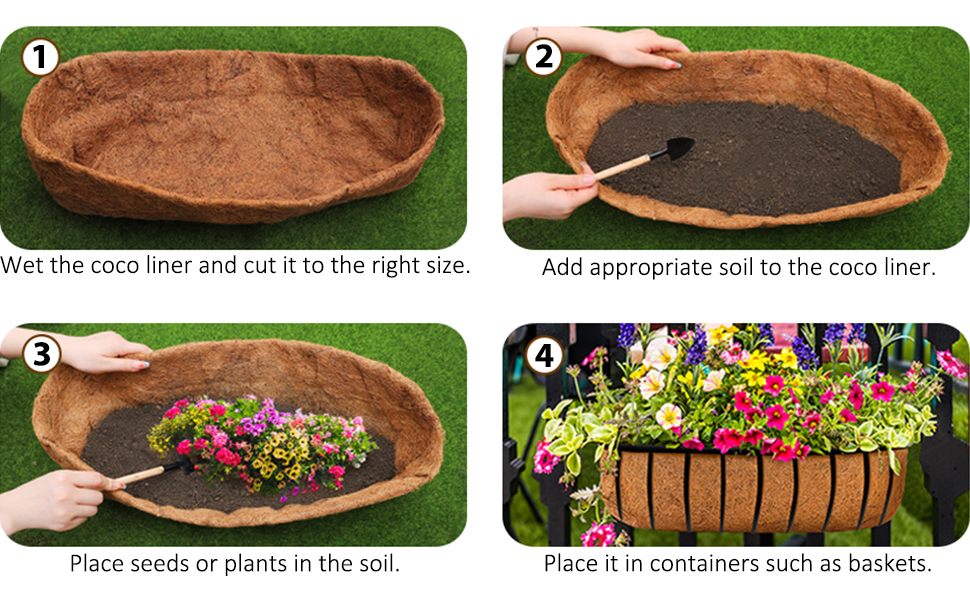 1
Wet the coco liner and cut it to the right size.

2
Add appropriate soil to the coco liner.

3
Place seeds or plants in the soil.

4
Place it in containers such as baskets.