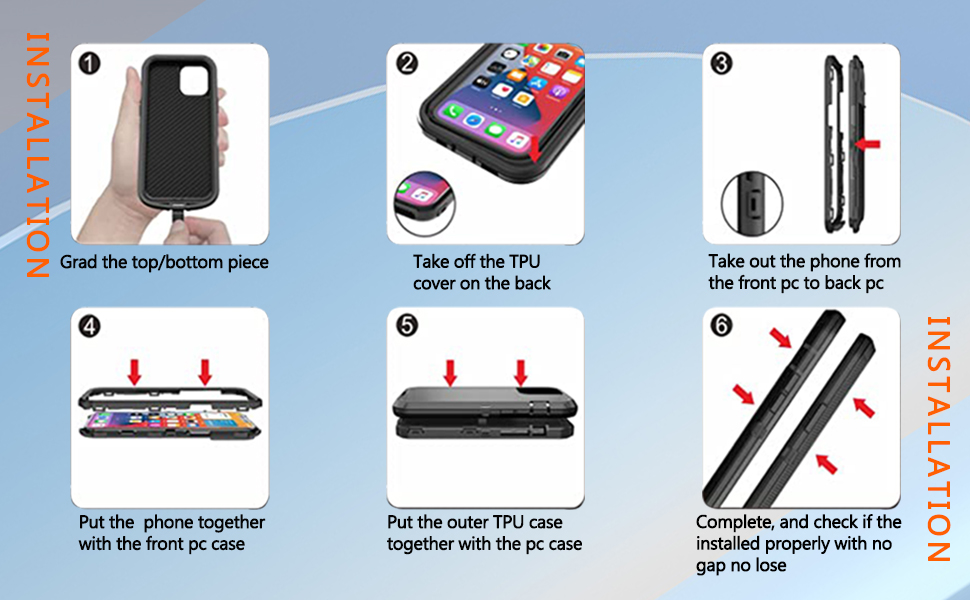 INSTALLATION

1
Grad the top/bottom piece

2
Take off the TPU cover on the back

3
Take out the phone from the front pc to back pc

4
Put the phone together with the front pc case

5
Put the outer TPU case together with the pc case

6
Complete, and check if the installed properly with no gap no lose

INSTALLATION