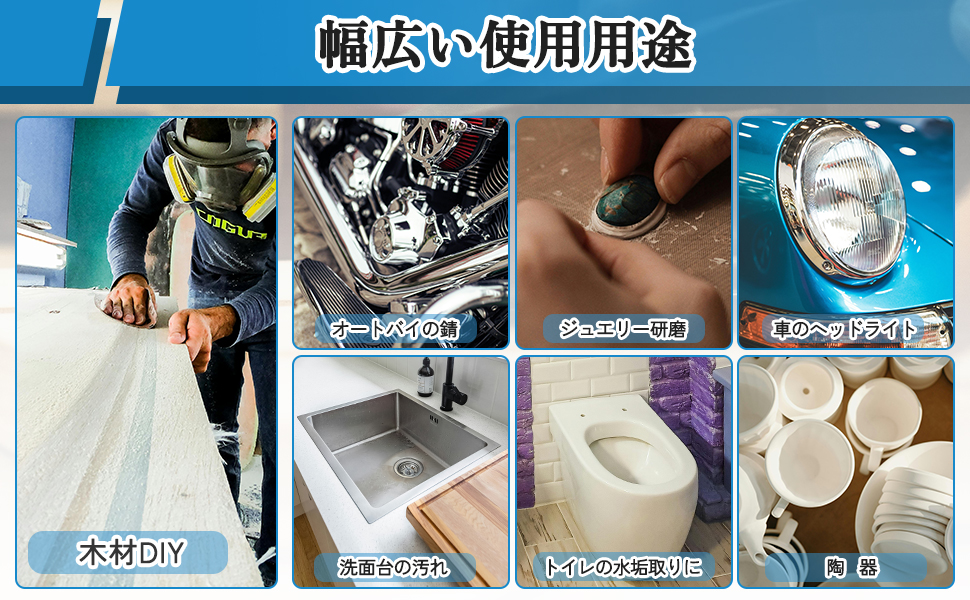 幅広い使用用途

木材DIY

オートバイの錆

ジュエリー研磨

車のヘッドライト

洗面台の汚れ

トイレの水垢取りに

陶 器