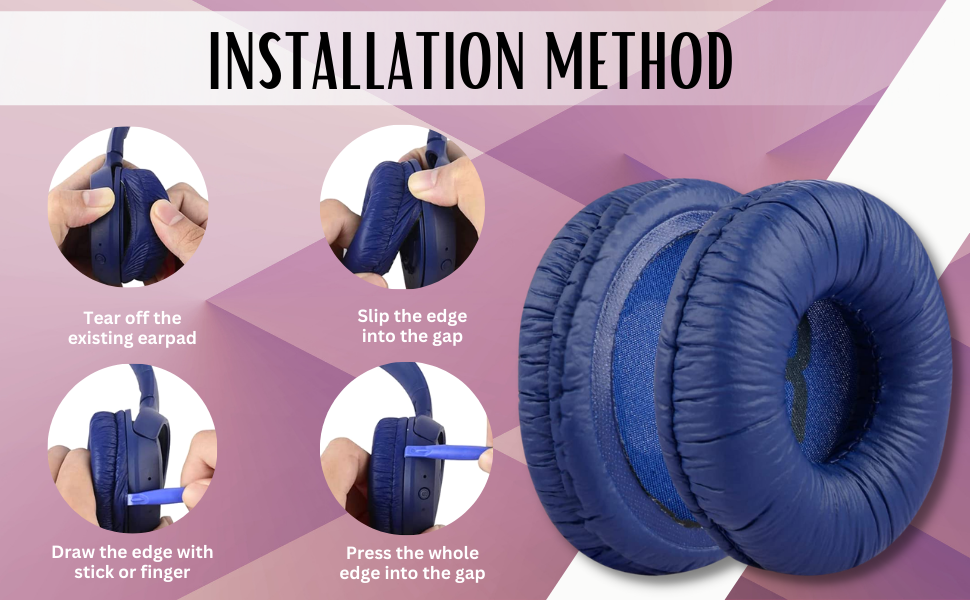 INSTALLATION METHOD

Tear off the existing earpad

Slip the edge into the gap

Draw the edge with stick or finger

Press the whole edge into the gap