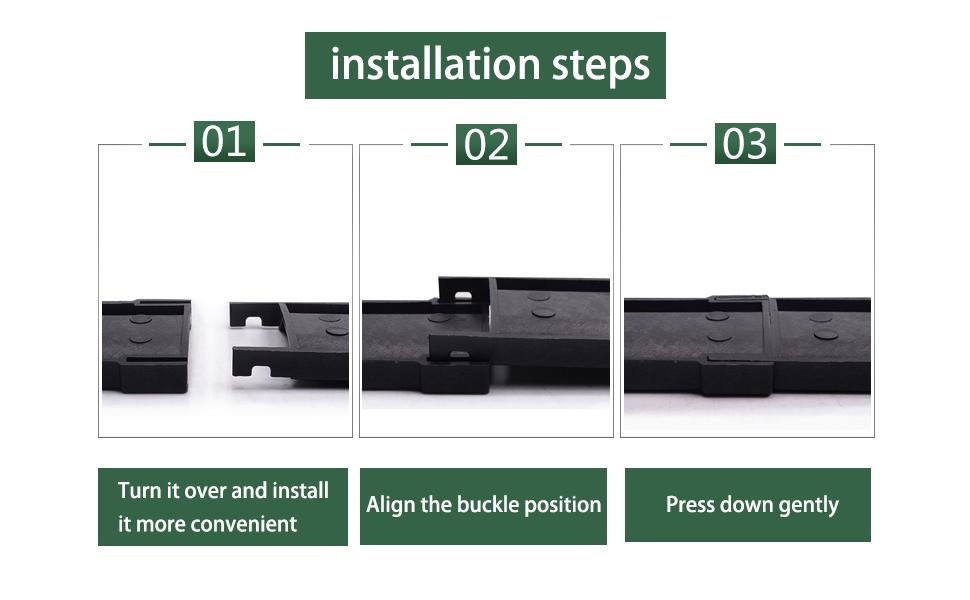 installation steps

01

02

03

Turn it over and install it more convenient

Align the buckle position

Press down gently