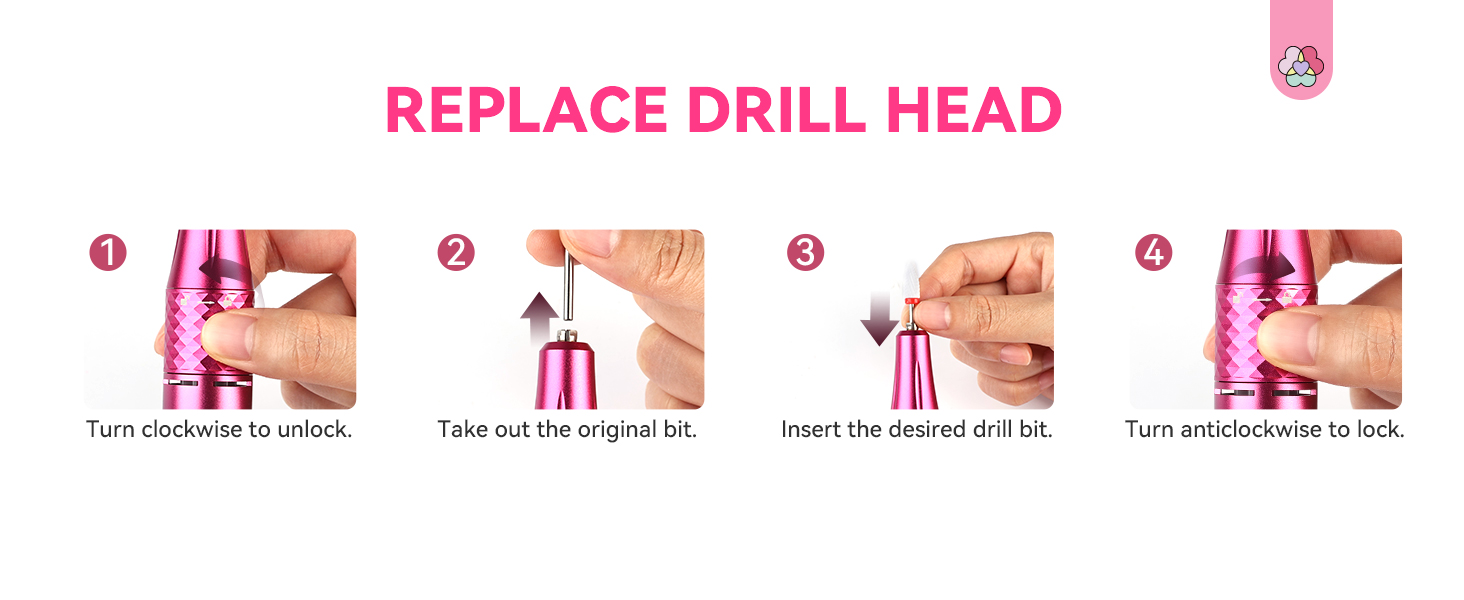 REPLACE DRILL HEAD

1
Turn clockwise to unlock.

2
Take out the original bit.

3
Insert the desired drill bit.

4
Turn anticlockwise to lock.