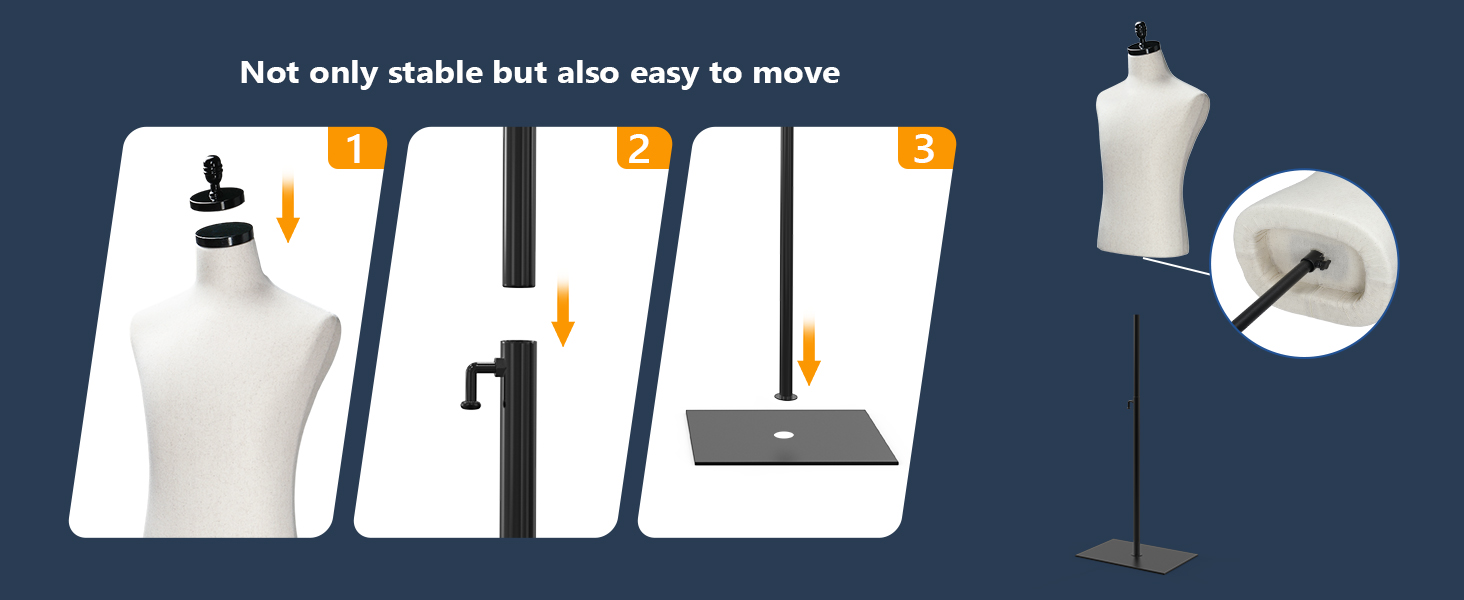 Not only stable but also easy to move

1

2

3