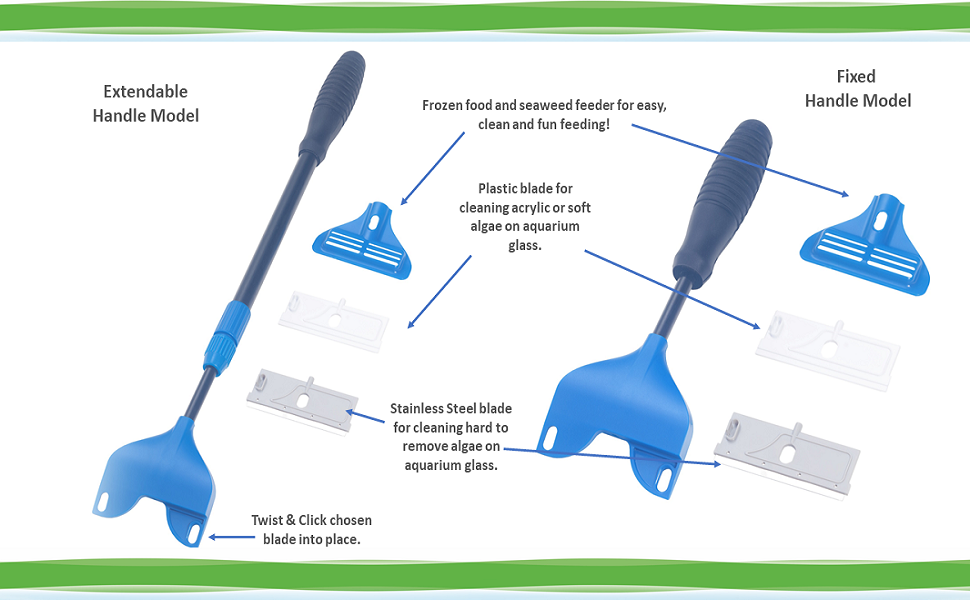 Extendable Handle Model

Frozen food and seaweed feeder for easy, clean and fun feeding!

Fixed Handle Model

Plastic blade for cleaning acrylic or soft algae on aquarium glass.

Stainless Steel blade for cleaning hard to remove algae on aquarium glass.

Twist & Click chosen blade into place.