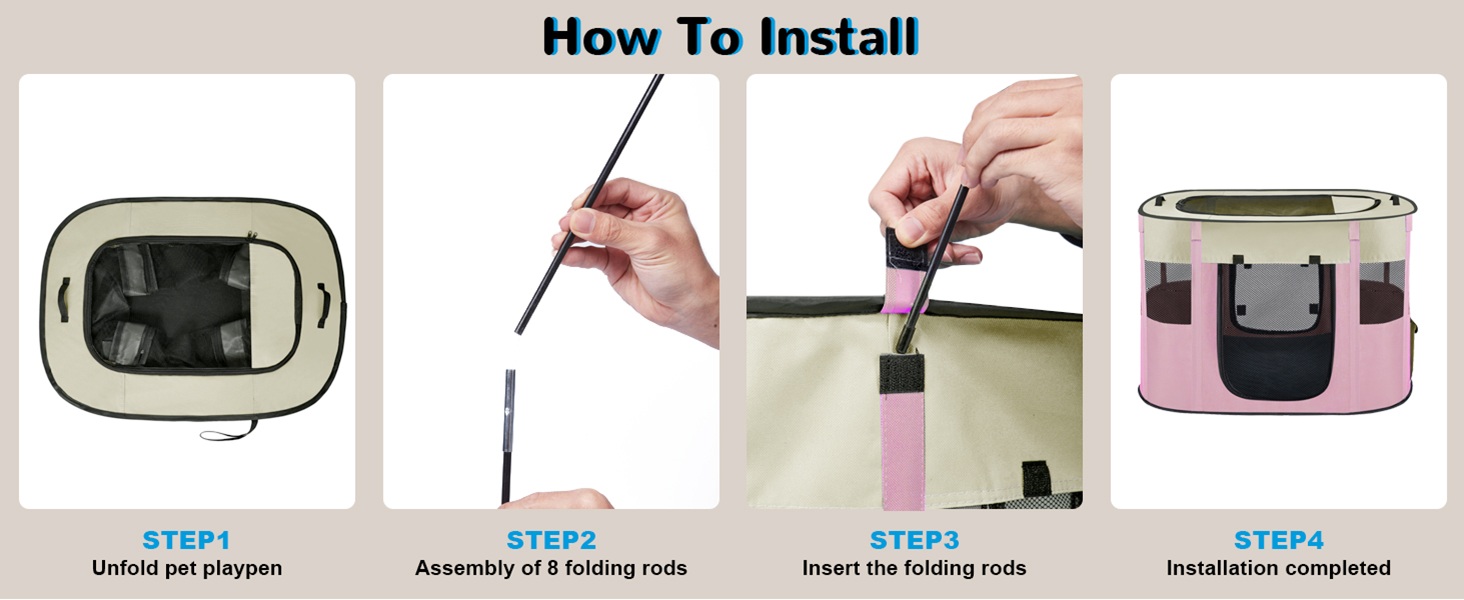 How To Install

STEP1
Unfold pet playpen

STEP2
Assembly of 8 folding rods

STEP3
Insert the folding rods

STEP4
Installation completed