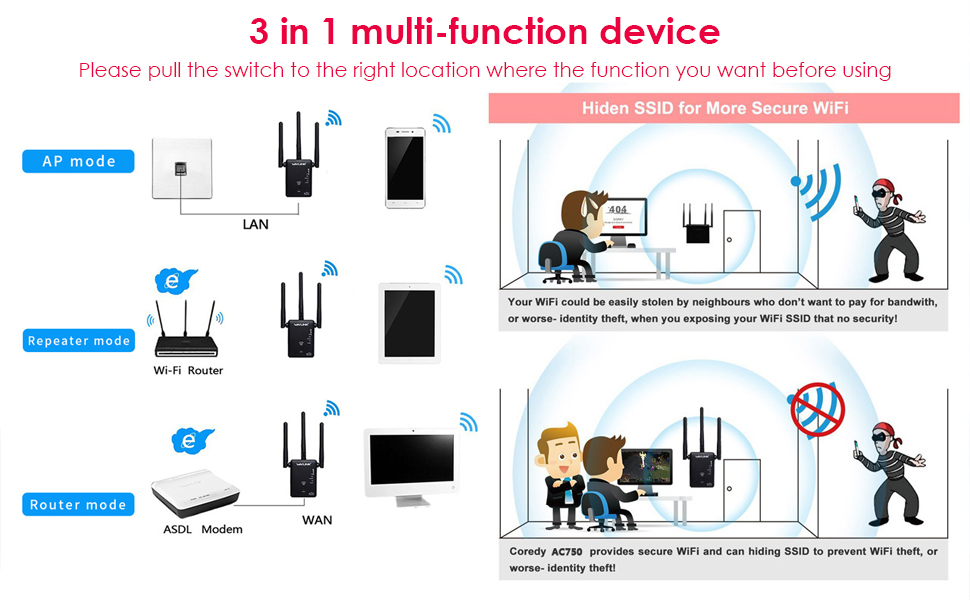 3 in 1 multi-function device

Please pull the switch to the right location where the function you want before using

AP mode

LAN

Repeater mode

Wi-Fi Router

Router mode

ASDL Modem

WAN

Hiden SSID for More Secure WiFi

404

Your WiFi could be easily stolen by neighbours who don't want to pay for bandwith, or worse- identity theft, when you exposing your WiFi SSID that no security!

Coredy AC750 provides secure WiFi and can hiding SSID to prevent WiFi theft, or worse- identity theft!