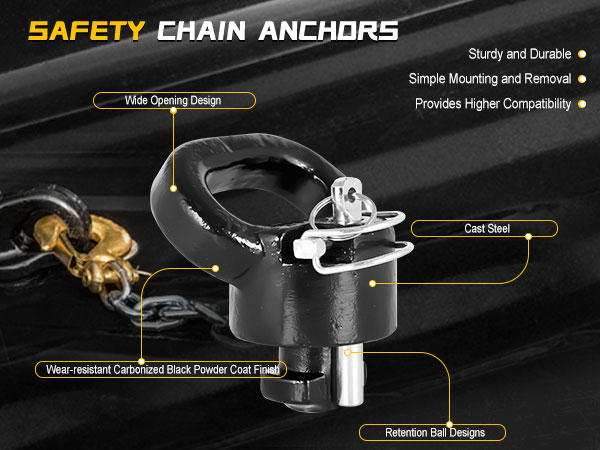 SAFETY CHAIN ANCHORS

Sturdy and Durable

Simple Mounting and Removal

Provides Higher Compatibility

Wide Opening Design

Cast Steel

Wear-resistant Carbonized Black Powder Coat Finish

Retention Ball Designs