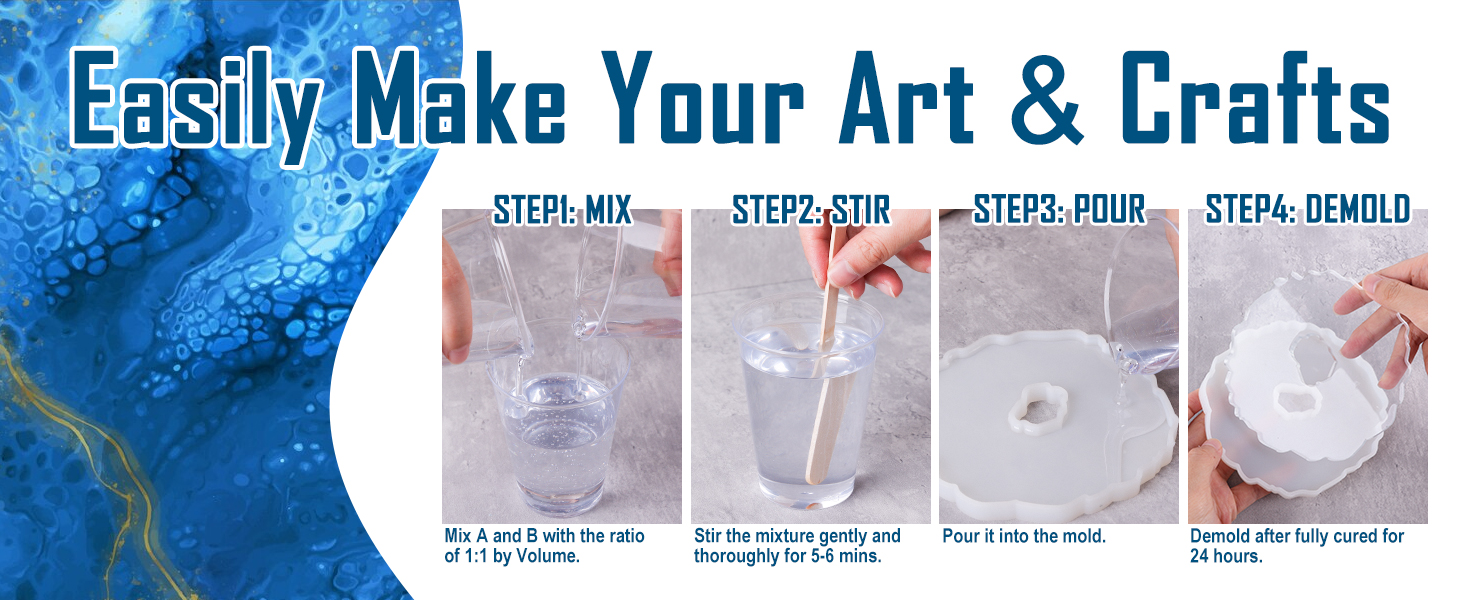 Easily Make Your Art & Crafts

STEP1: MIX

Mix A and B with the ratio of 1:1 by Volume.

STEP2: STIR

Stir the mixture gently and thoroughly for 5-6 mins.

STEP3: POUR

Pour it into the mold.

STEP4: DEMOLD

Demold after fully cured for 24 hours.