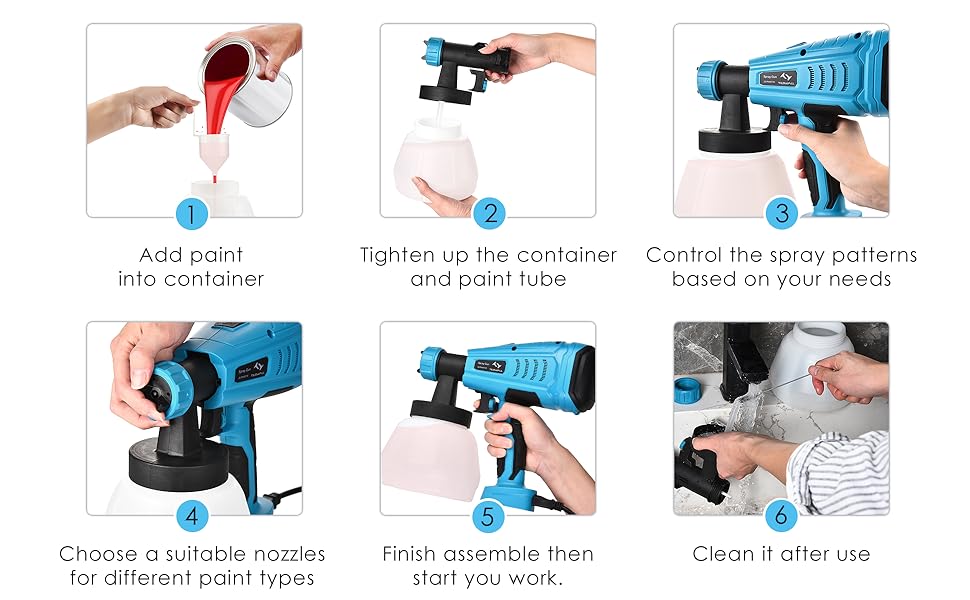 1

Add paint into container

2

Tighten up the container and paint tube

3

Control the spray patterns based on your needs

4

Choose a suitable nozzles for different paint types

5

Finish assemble then start you work.

6

Clean it after use