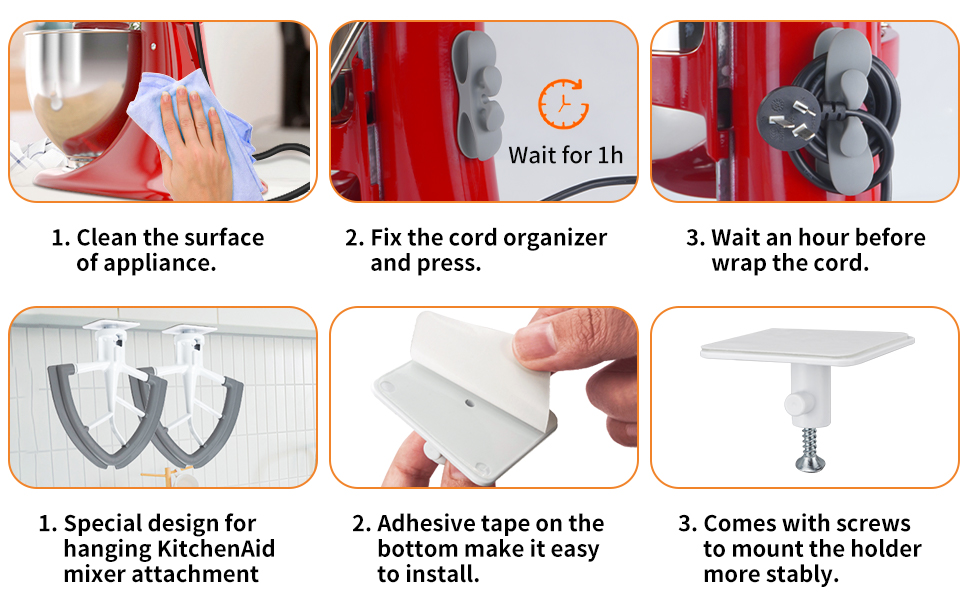 Wait for 1h

1. Clean the surface of appliance.

2. Fix the cord organizer and press.

3. Wait an hour before wrap the cord.

1. Special design for hanging KitchenAid mixer attachment

2. Adhesive tape on the bottom make it easy to install.

3. Comes with screws to mount the holder more stably.