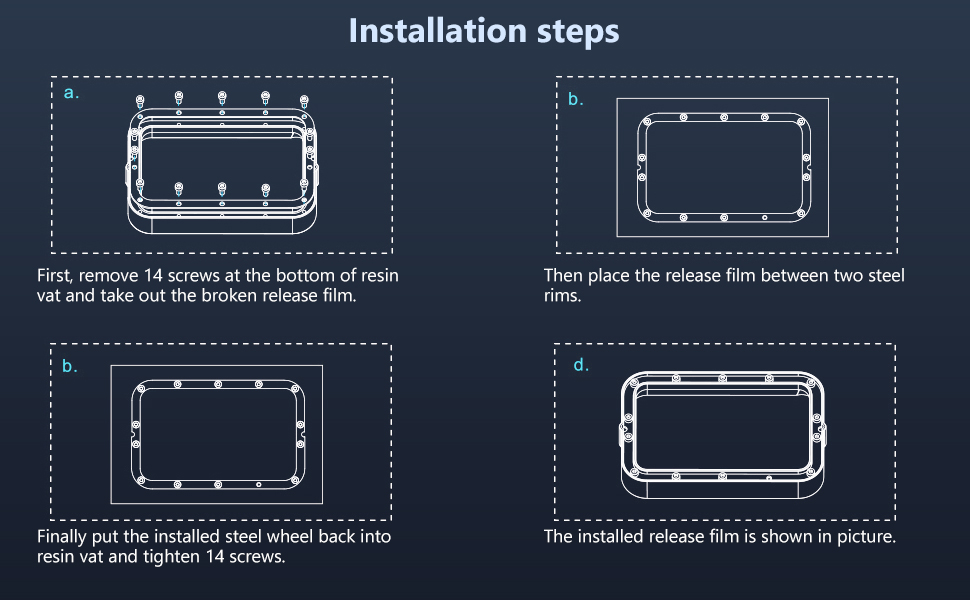 Installation steps

a.

First, remove 14 screws at the bottom of resin vat and take out the broken release film.

b.

Then place the release film between two steel rims.

b.

Finally put the installed steel wheel back into resin vat and tighten 14 screws.

d.

The installed release film is shown in picture.