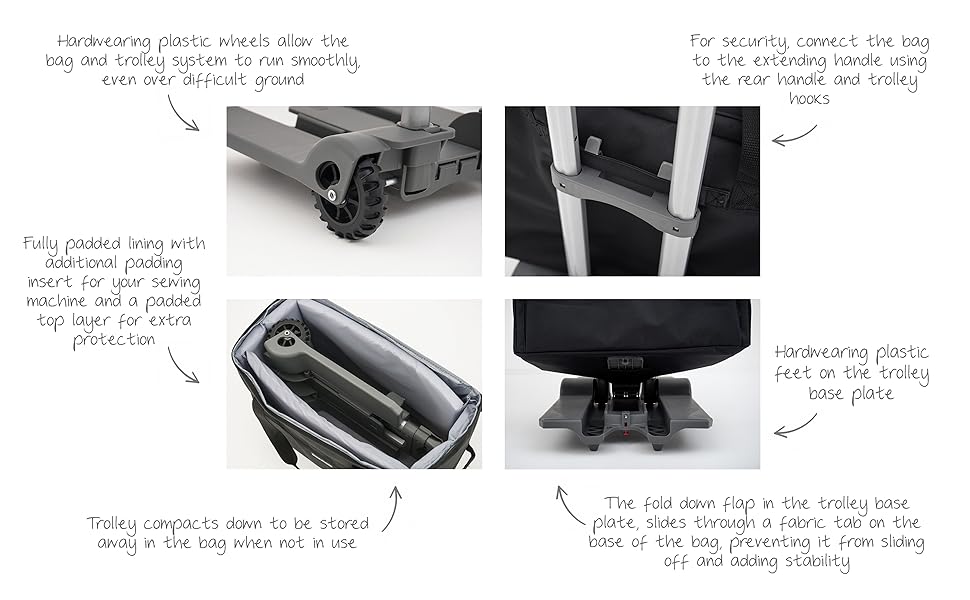 Hardwearing plastic wheels allow the bag and trolley system to run smoothly, even over difficult ground

For security, connect the bag to the extending handle using the rear handle and trolley hooks

Fully padded lining with additional padding insert for your sewing machine and a padded top layer for extra protection

Hardwearing plastic feet on the trolley base plate

Trolley compacts down to be stored away in the bag when not in use

The fold down flap in the trolley base plate, slides through a fabric tab on the base of the bag, preventing it from sliding off and adding stability