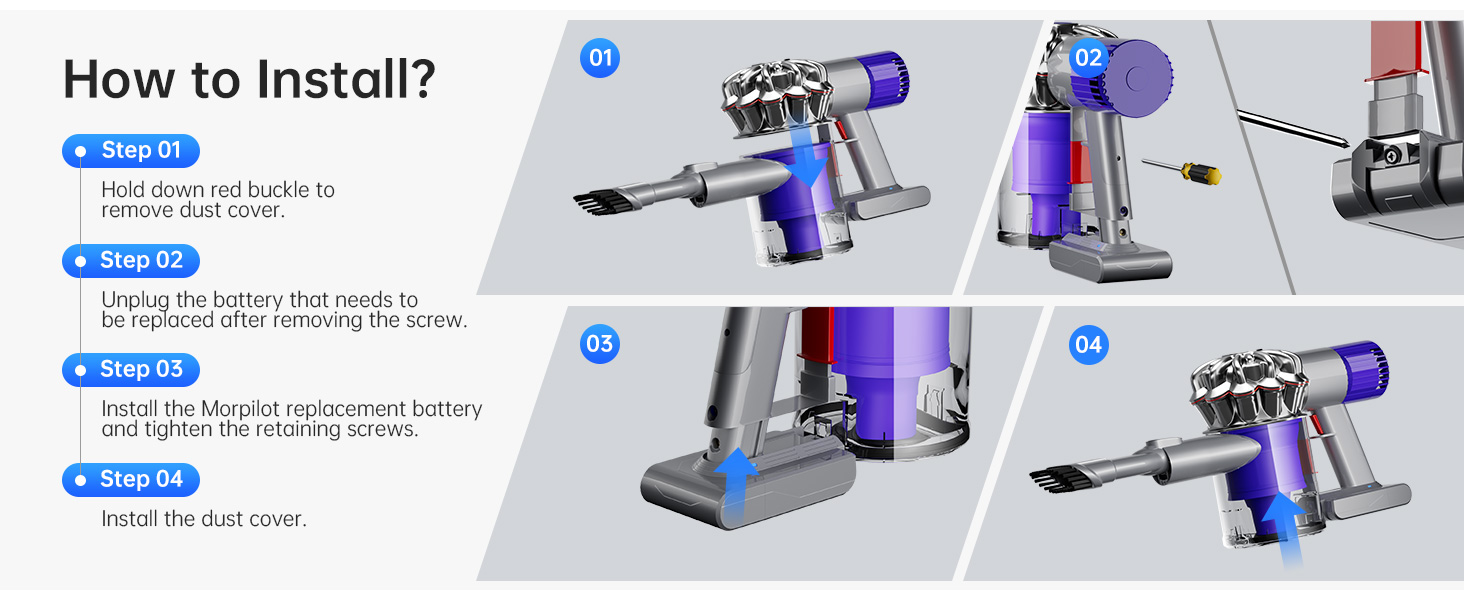 How to Install?

Step 01

Hold down red buckle to remove dust cover.

Step 02

Unplug the battery that needs to be replaced after removing the screw.

Step 03

Install the Morpilot replacement battery and tighten the retaining screws.

Step 04

Install the dust cover.

01

02

03

04