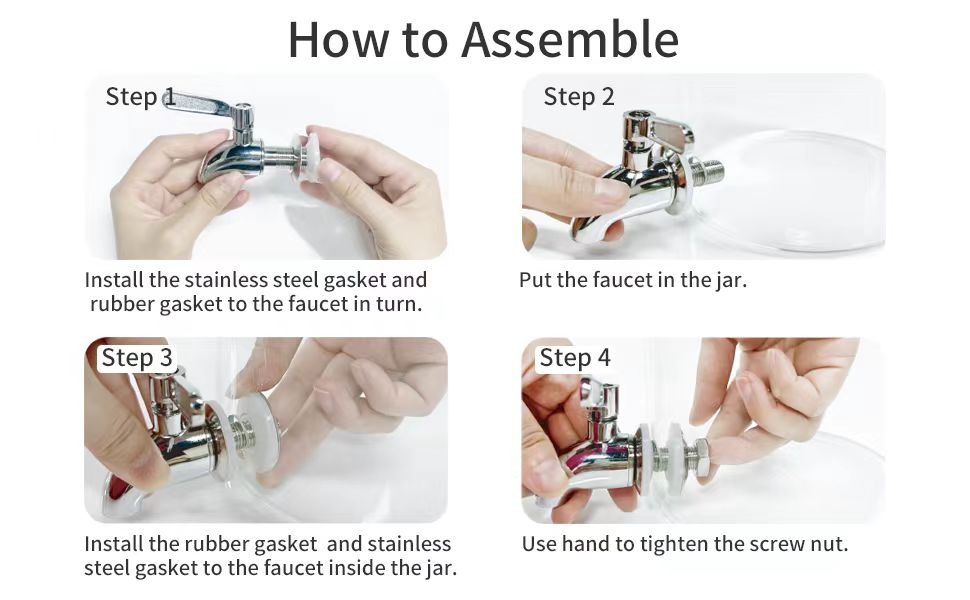 How to Assemble

Step 1

Install the stainless steel gasket and rubber gasket to the faucet in turn.

Step 2

Put the faucet in the jar.

Step 3

Install the rubber gasket and stainless steel gasket to the faucet inside the jar.

Step 4

Use hand to tighten the screw nut.