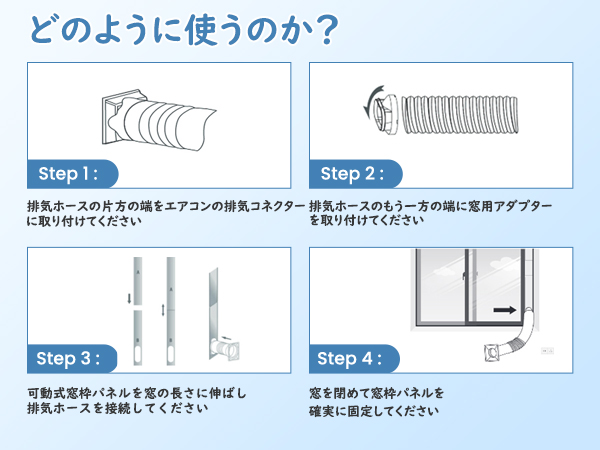 どのように使うのか?

Step 1 :

排気ホースの片方の端をエアコンの排気コネクターに取り付けてください

Step 2 :

排気ホースのもう一方の端に窓用アダプターを取り付けてください

A

B

A

B

Step 3 :

可動式窓枠パネルを窓の長さに伸ばし排気ホースを接続してください

Step 4 :

窓を閉めて窓枠パネルを確実に固定してください