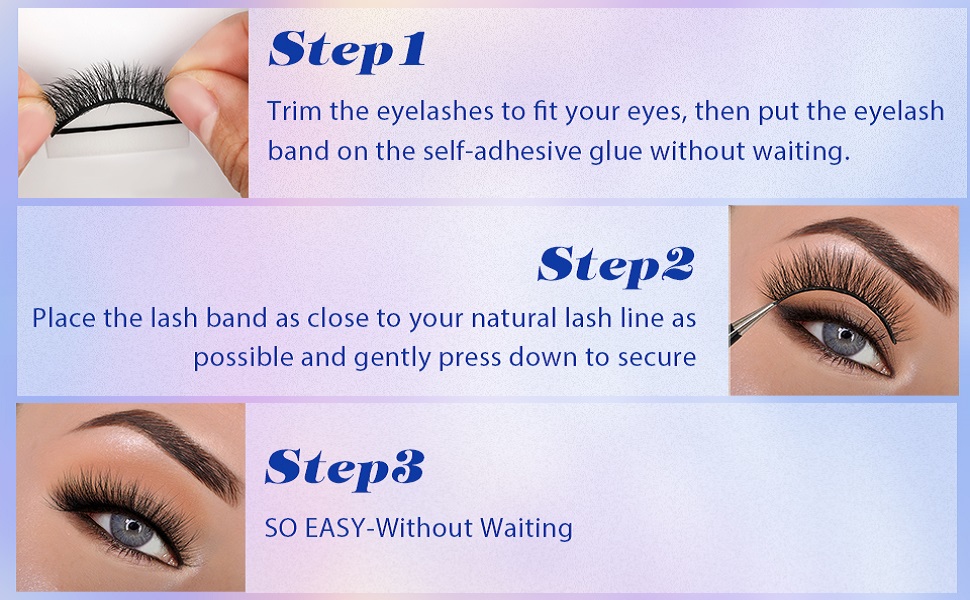 Step1

Trim the eyelashes to fit your eyes, then put the eyelash band on the self-adhesive glue without waiting.

Step2

Place the lash band as close to your natural lash line as possible and gently press down to secure

Step3

SO EASY-Without Waiting