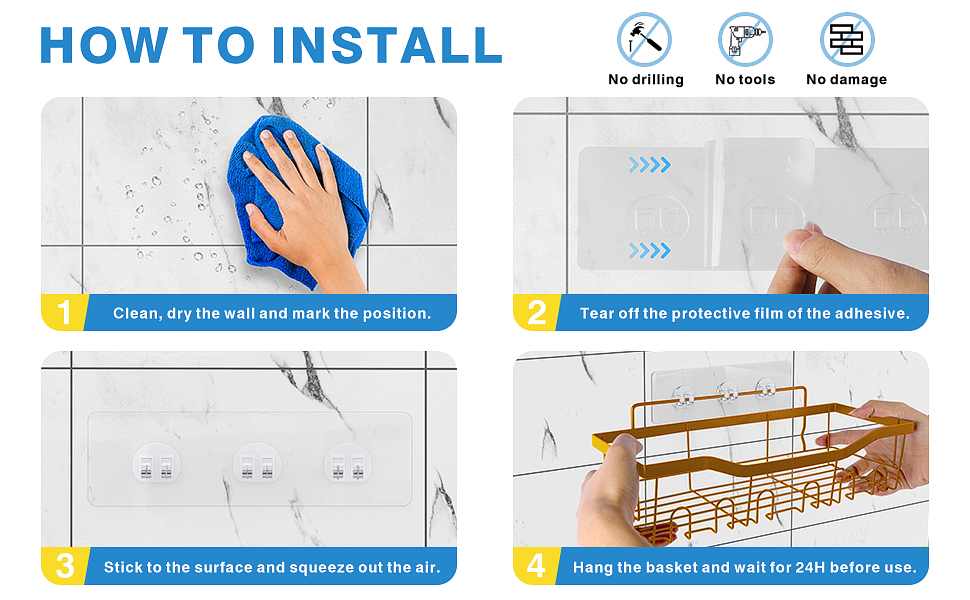 HOW TO INSTALL

No drilling

No tools

No damage

1 Clean, dry the wall and mark the position.

2 Tear off the protective film of the adhesive.

3 Stick to the surface and squeeze out the air.

4 Hang the basket and wait for 24H before use.