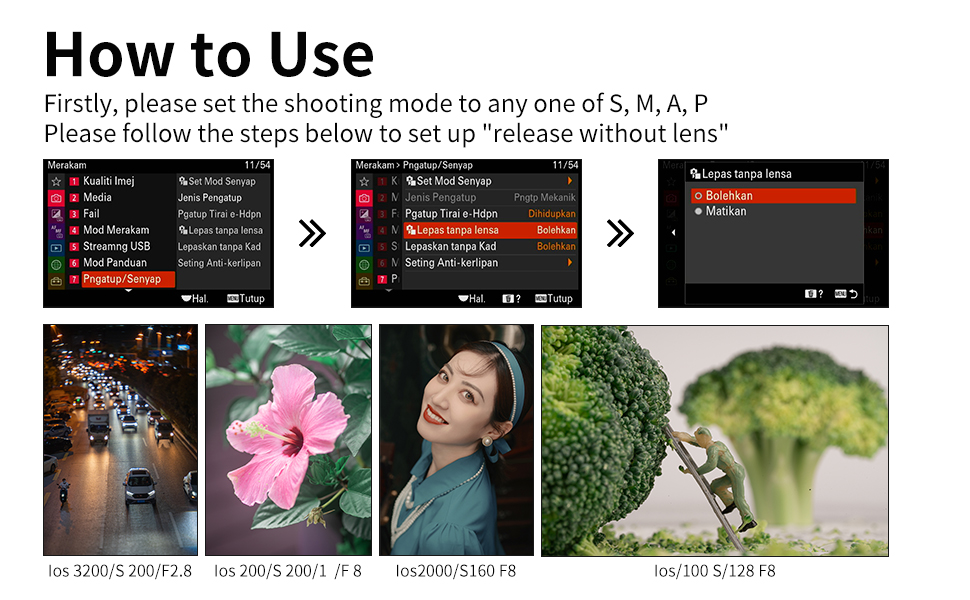 How to Use

Firstly, please set the shooting mode to any one of S, M, A, P
Please follow the steps below to set up "release without lens"

Merakam 11/54
1 Kualiti Imej
2 Media
3 Fail
4 Mod Merakam
5 Streamng USB
6 Mod Panduan
7 Pngatup/Senyap
Set Mod Senyap
Jenis Pengatup
Pgatup Tirai e-Hdpn
Lepas tanpa lensa
Lepaskan tanpa Kad
Seting Anti-kerlipan
Hal. MENU Tutup

»

Merakam > Pngatup/Senyap 11/54
Set Mod Senyap
Jenis Pengatup Pngtp Mekanik
Pgatup Tirai e-Hdpn Dihidupkan
Lepas tanpa lensa Bolehkan
Lepaskan tanpa Kad Bolehkan
Seting Anti-kerlipan
Hal. ? MENU Tutup

»

Lepas tanpa lensa
Bolehkan
Matikan
? MENU

Ios 3200/S 200/F2.8
Ios 200/S 200/1 /F 8
Ios2000/S160 F8
Ios/100 S/128 F8